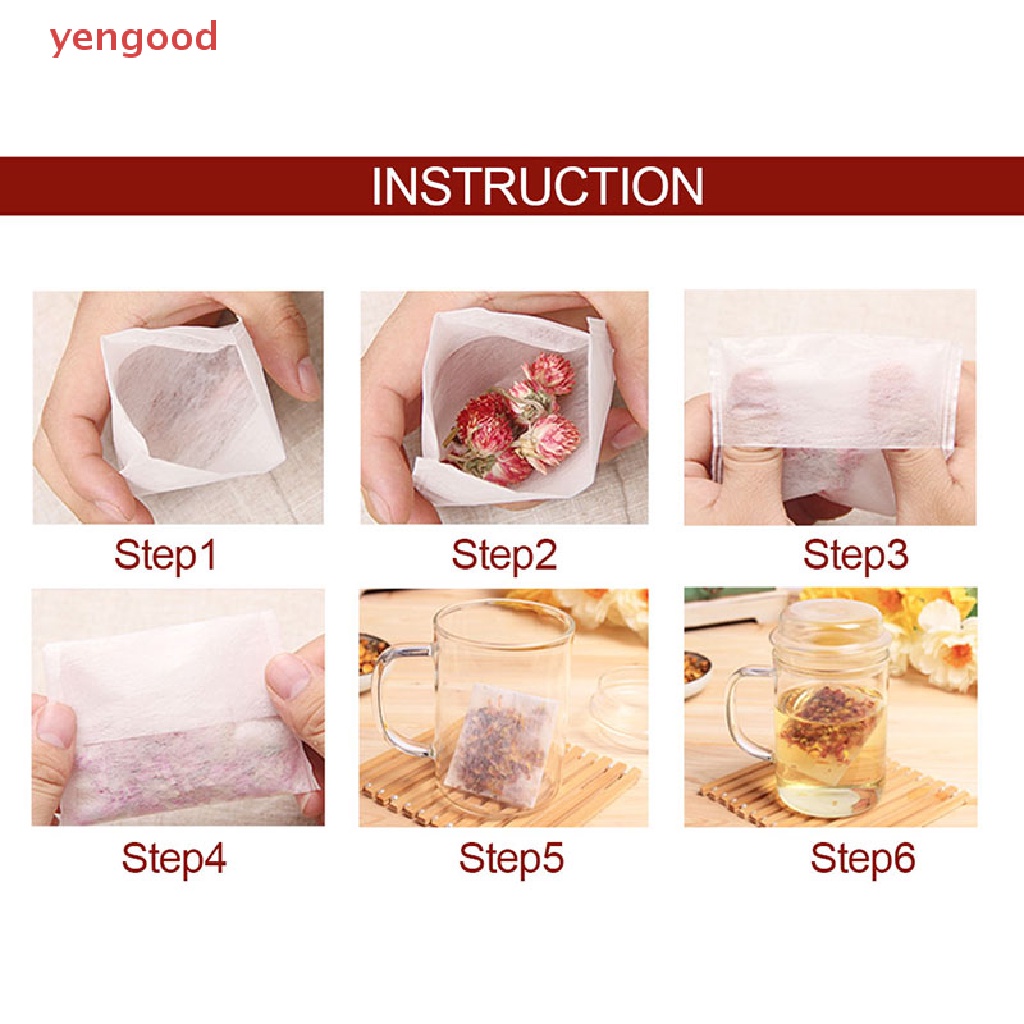 yengood

INSTRUCTION

Step1

Step2

Step3

Step4

Step5

Step6