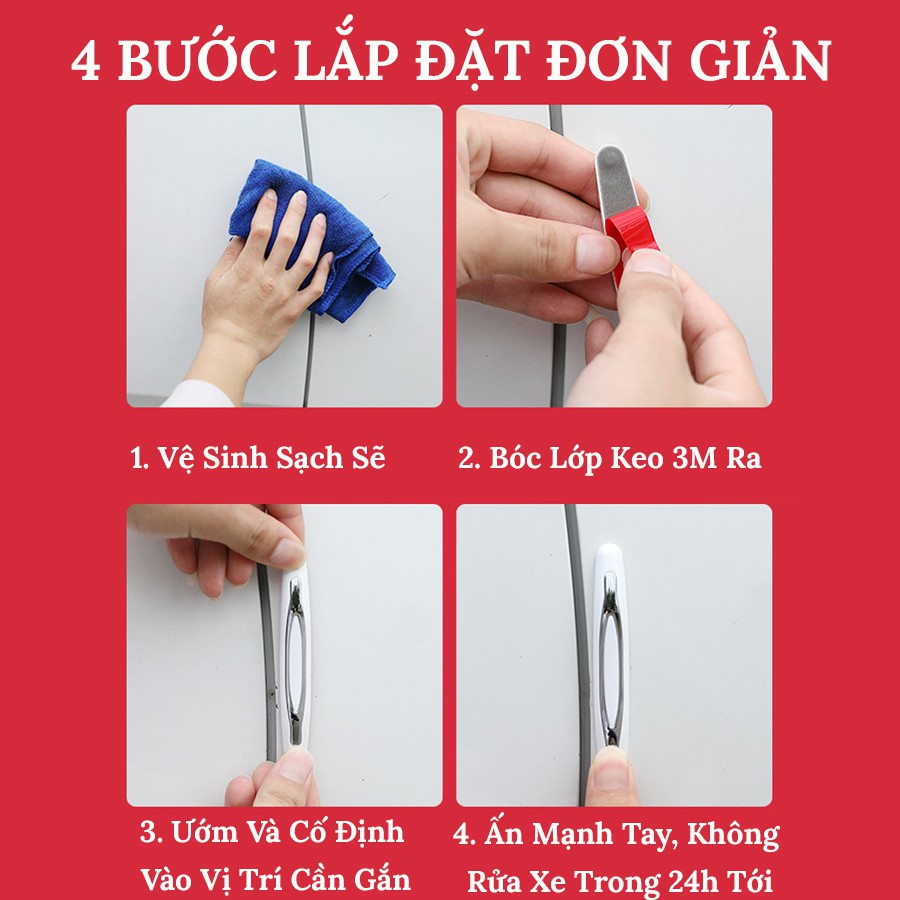 4 BƯỚC LẮP ĐẶT ĐƠN GIẢN

1. Vệ Sinh Sạch Sẽ

2. Bóc Lớp Keo 3M Ra

3. Ướm Và Cố Định Vào Vị Trí Cần Gắn

4. Ấn Mạnh Tay, Không Rửa Xe Trong 24h Tới