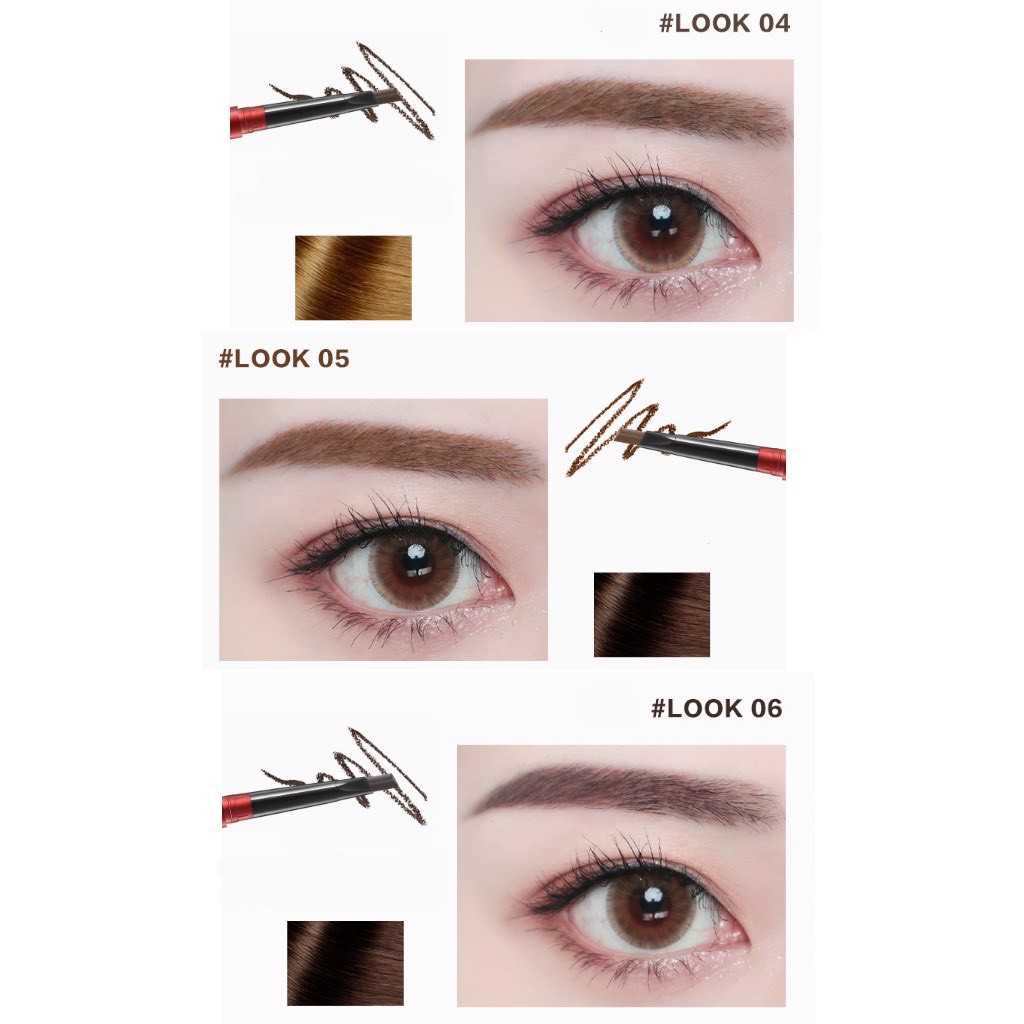 #LOOK 04

#LOOK 05

#LOOK 06