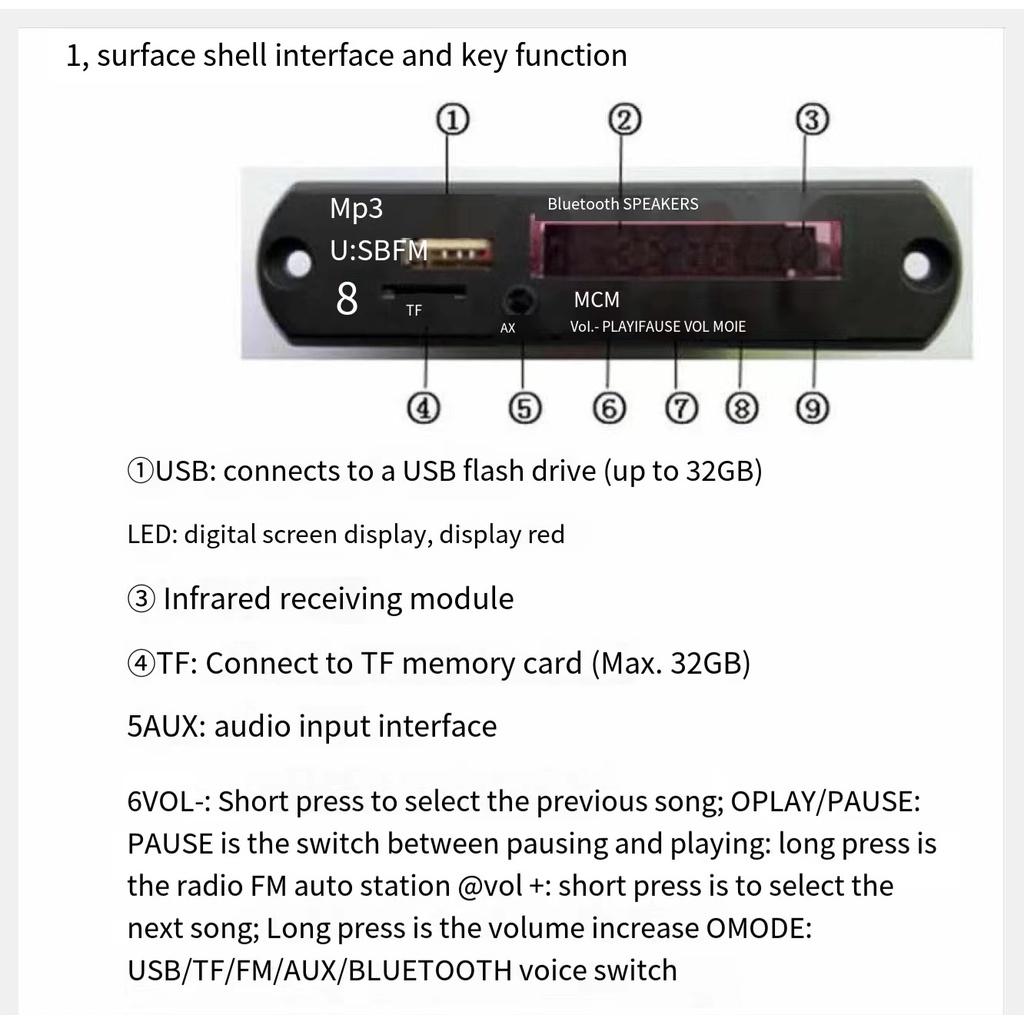 1, surface shell interface and key function

①

②

③

Mp3

U:SBFM

8

TF

AX

Bluetooth SPEAKERS

MCM

Vol.- PLAYIFAUSE VOL MOIE

④ ⑤ ⑥ ⑦ ⑧ ⑨

①USB: connects to a USB flash drive (up to 32GB)

LED: digital screen display, display red

③ Infrared receiving module

④TF: Connect to TF memory card (Max. 32GB)

5AUX: audio input interface

6VOL-: Short press to select the previous song; OPLAY/PAUSE: PAUSE is the switch between pausing and playing: long press is the radio FM auto station @vol +: short press is to select the next song; Long press is the volume increase OMODE: USB/TF/FM/AUX/BLUETOOTH voice switch