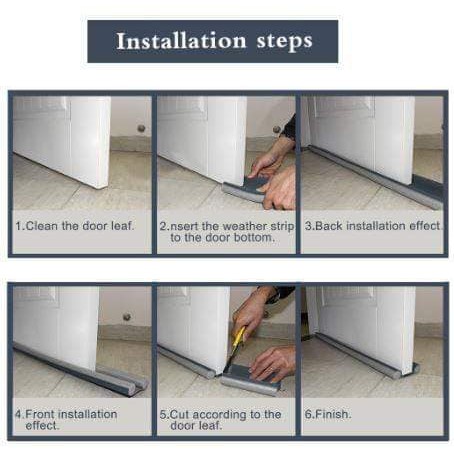 Installation steps

1.Clean the door leaf.

2.nsert the weather strip to the door bottom.

3.Back installation effect.

4.Front installation effect.

5.Cut according to the door leaf.

6.Finish.