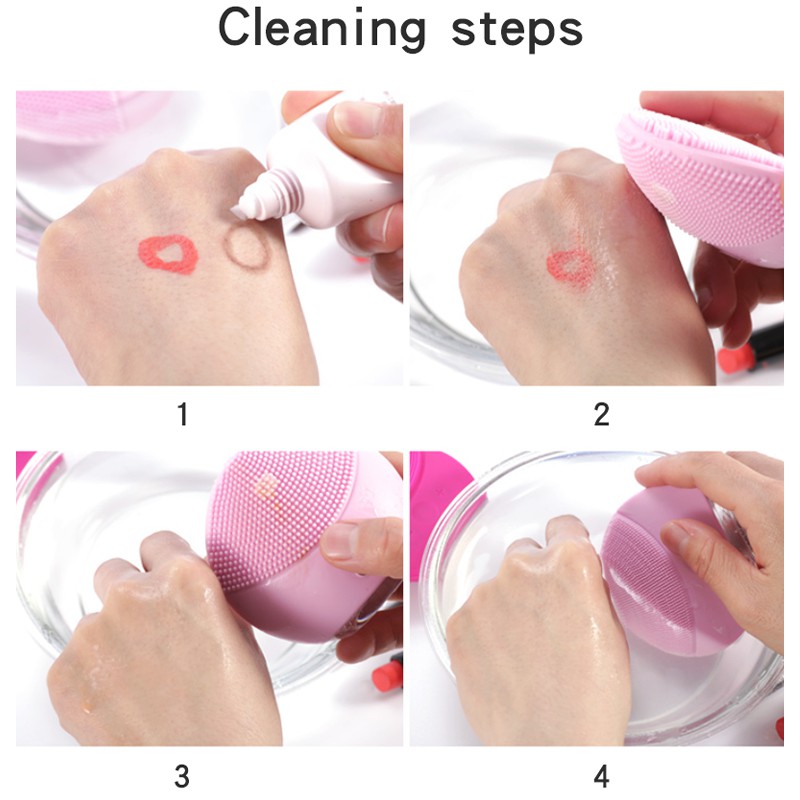 Cleaning steps

1

2

3

4