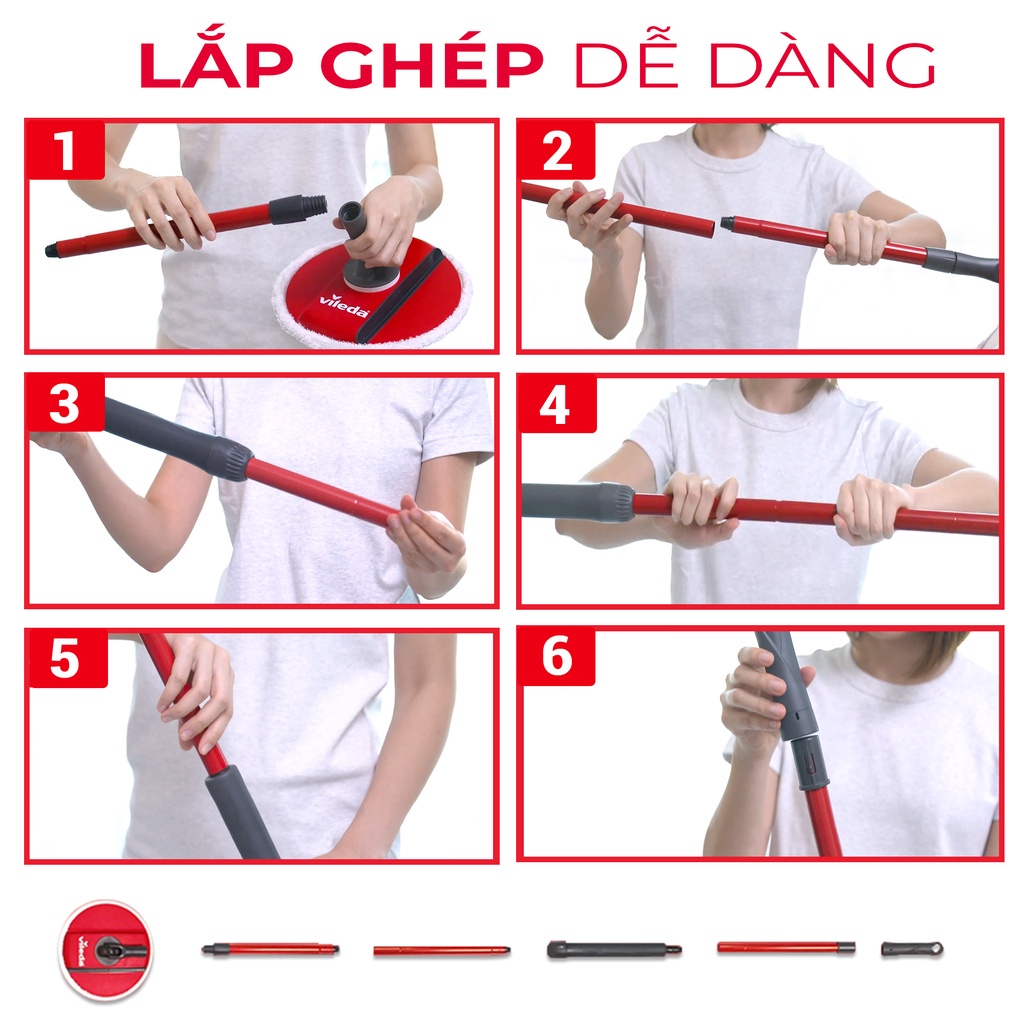 LẮP GHÉP DỄ DÀNG

1

vileda

2

3

4

5

6

vileda