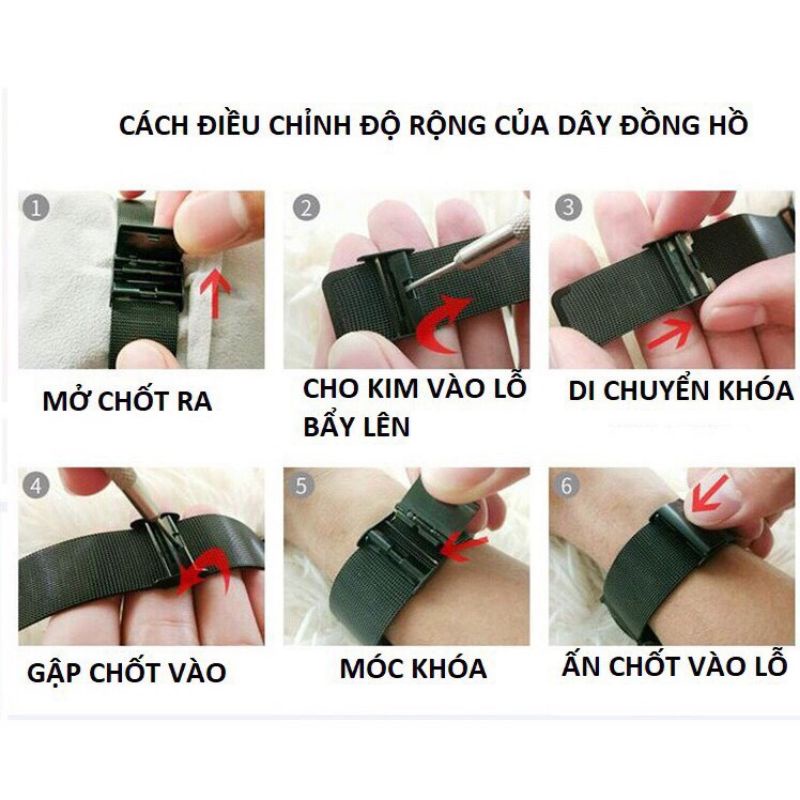 CÁCH ĐIỀU CHỈNH ĐỘ RỘNG CỦA DÂY ĐỒNG HỒ

1
MỞ CHỐT RA

2
CHO KIM VÀO LỖ BẨY LÊN

3
DI CHUYỂN KHÓA

4
GẬP CHỐT VÀO

5
MÓC KHÓA

6
ẤN CHỐT VÀO LỖ