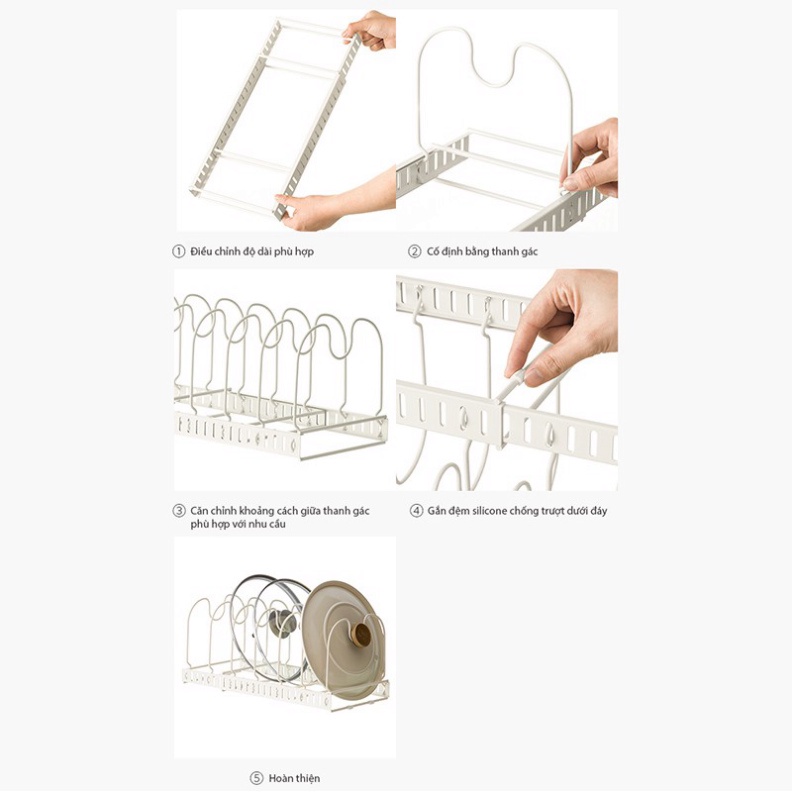 ① Điều chỉnh độ dài phù hợp

② Cố định bằng thanh gác

③ Căn chỉnh khoảng cách giữa thanh gác phù hợp với nhu cầu

④ Gắn đệm silicone chống trượt dưới đáy

⑤ Hoàn thiện