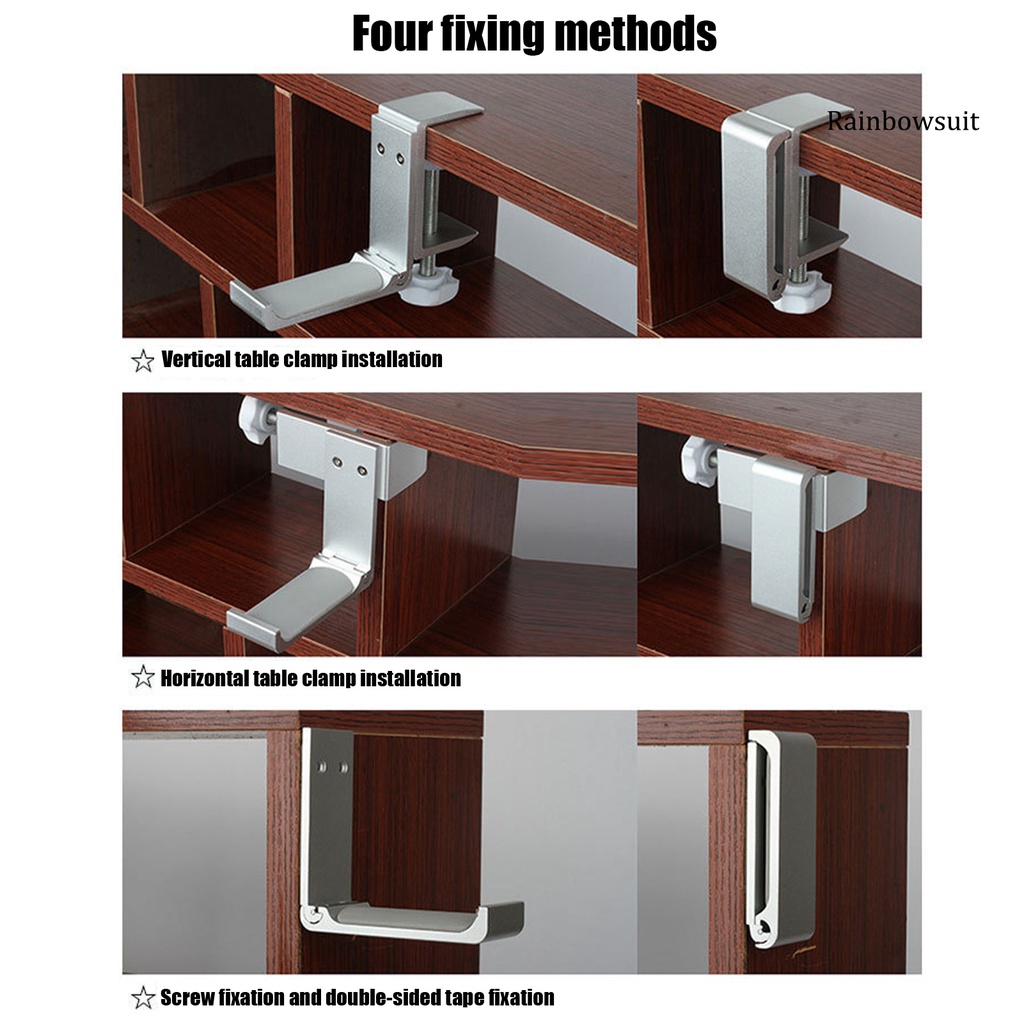 Four fixing methods

Rainbowsuit

☆ Vertical table clamp installation

☆ Horizontal table clamp installation

☆ Screw fixation and double-sided tape fixation