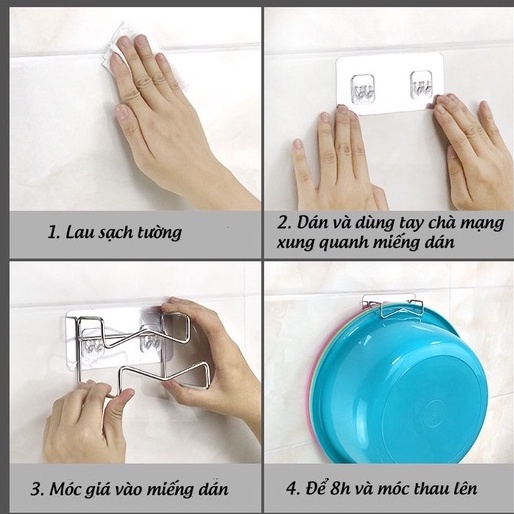 1. Lau sạch tường

2. Dán và dùng tay chà mạng xung quanh miếng dán

3. Móc giá vào miếng dán

4. Để 8h và móc thau lên