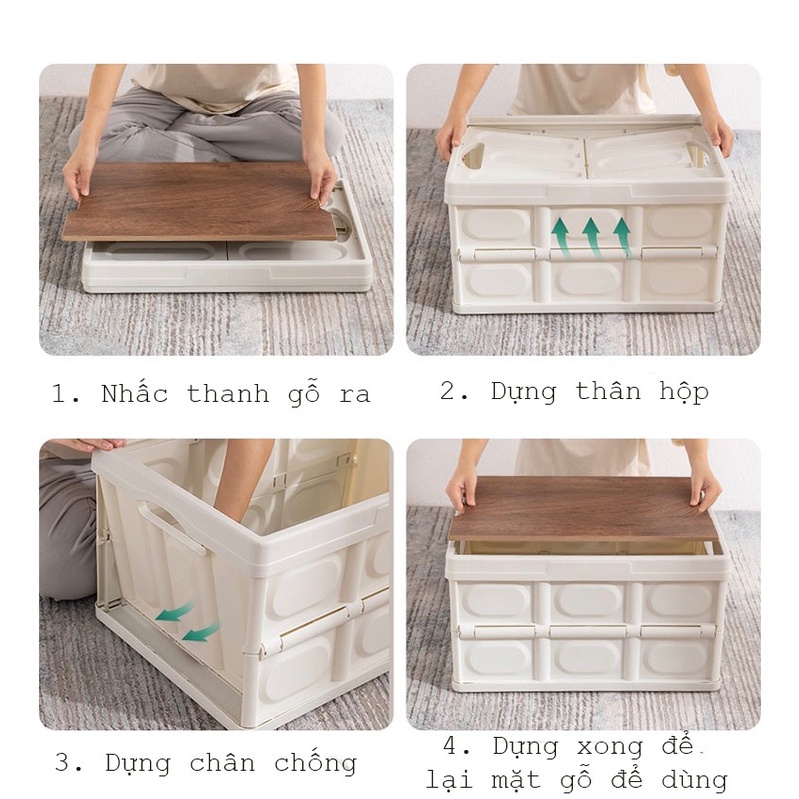 1. Nhấc thanh gỗ ra

2. Dựng thân hộp

3. Dựng chân chống

4. Dựng xong để lại mặt gỗ để dùng