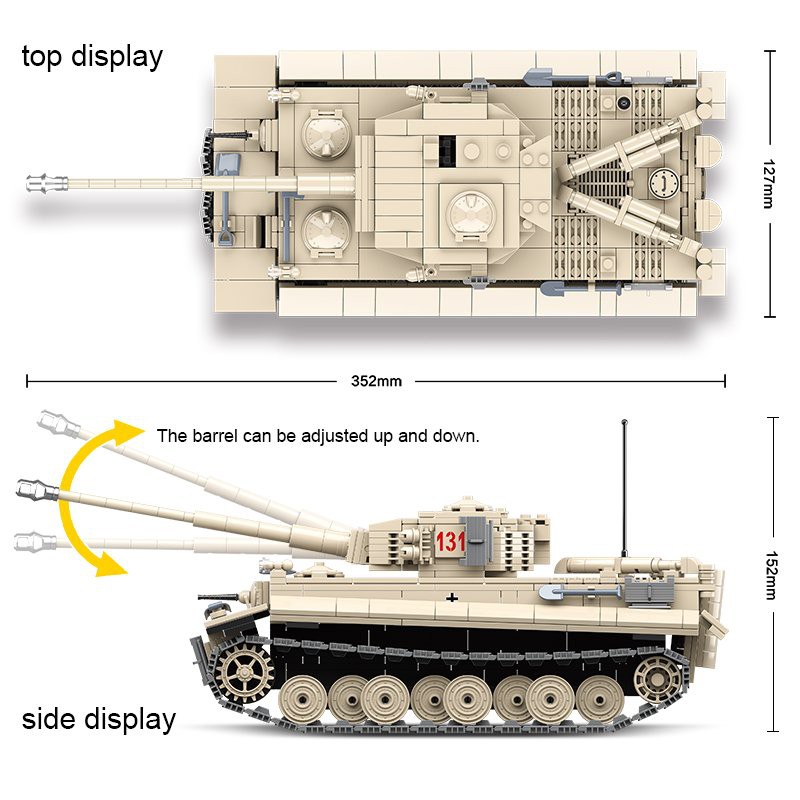 top display

127mm

352mm

The barrel can be adjusted up and down.

131

152mm

side display