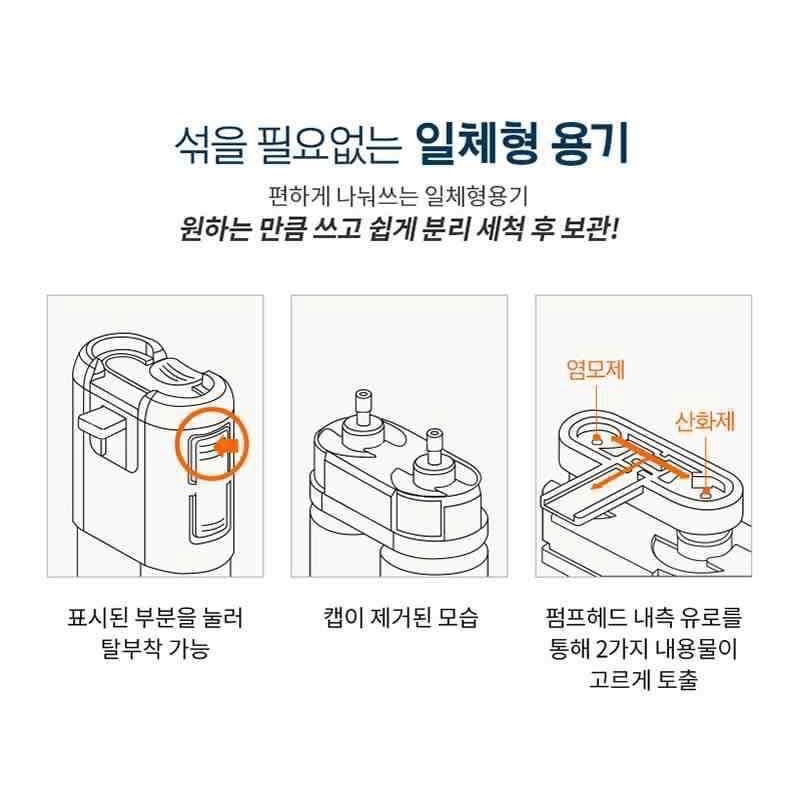 섞을 필요없는 일체형 용기

편하게 나눠쓰는 일체형용기

원하는 만큼 쓰고 쉽게 분리 세척 후 보관!

염모제

산화제

표시된 부분을 눌러 탈부착 가능

캡이 제거된 모습

펌프헤드 내측 유로를 통해 2가지 내용물이 고르게 토출