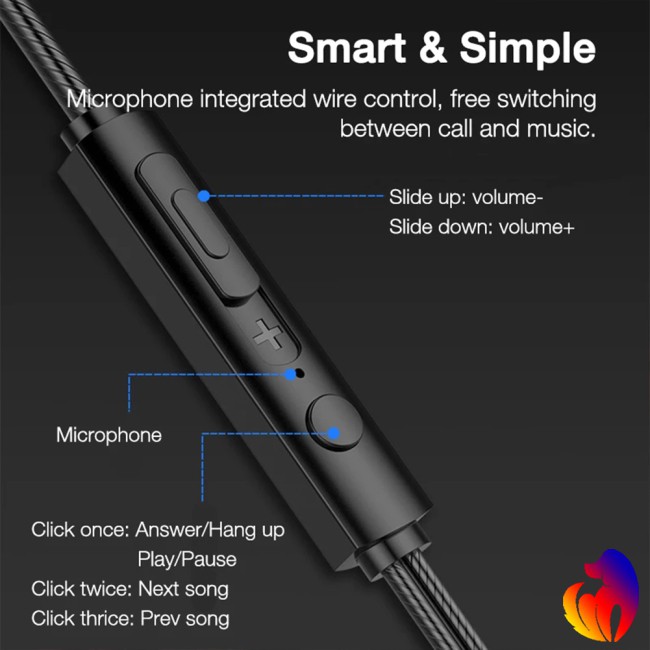 Smart & Simple

Microphone integrated wire control, free switching between call and music.

Slide up: volume-
Slide down: volume+

+

Microphone

Click once: Answer/Hang up
Play/Pause
Click twice: Next song
Click thrice: Prev song