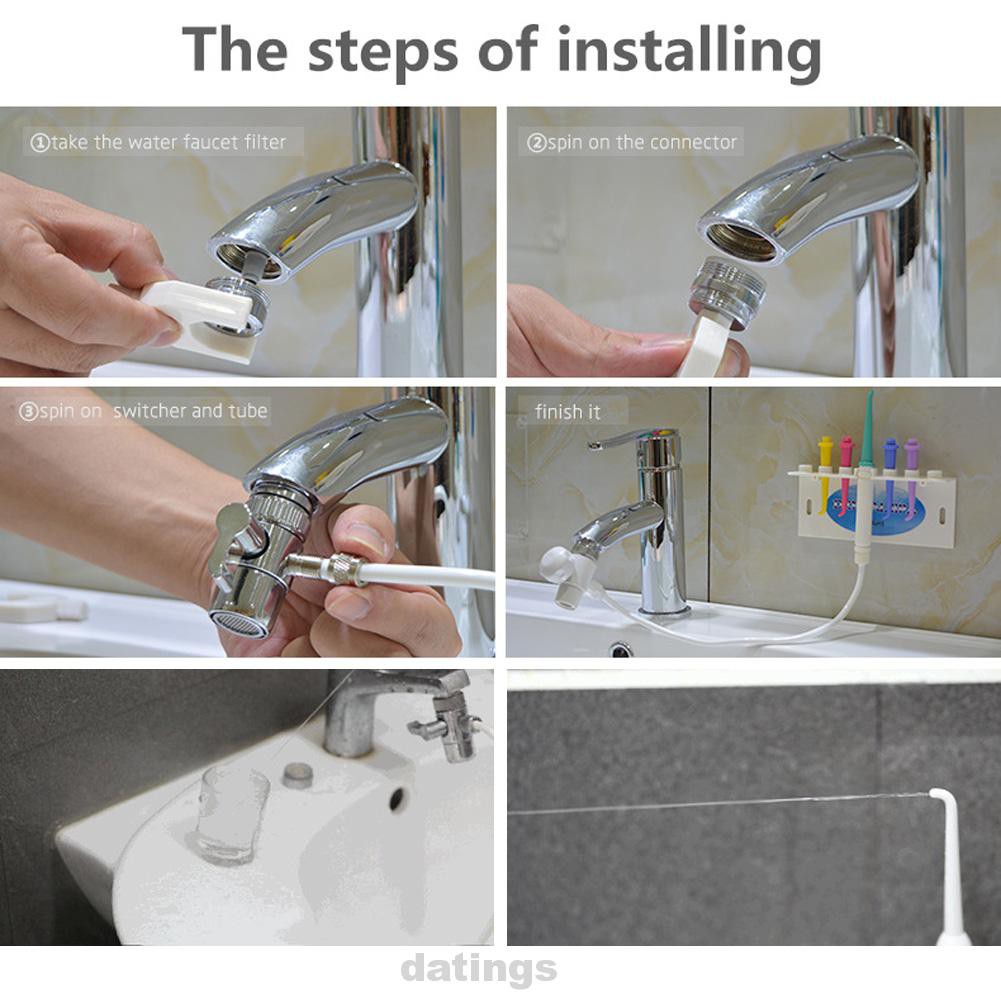 The steps of installing

①take the water faucet filter

②spin on the connector

③spin on switcher and tube

finish it

datings