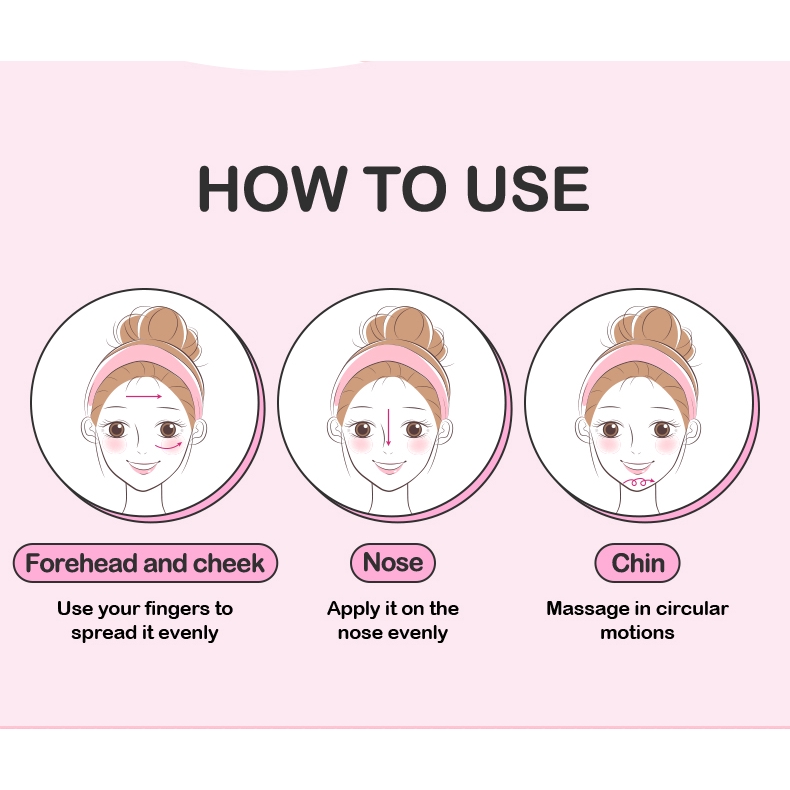 HOW TO USE

Forehead and cheek

Use your fingers to spread it evenly

Nose

Apply it on the nose evenly

Chin

Massage in circular motions