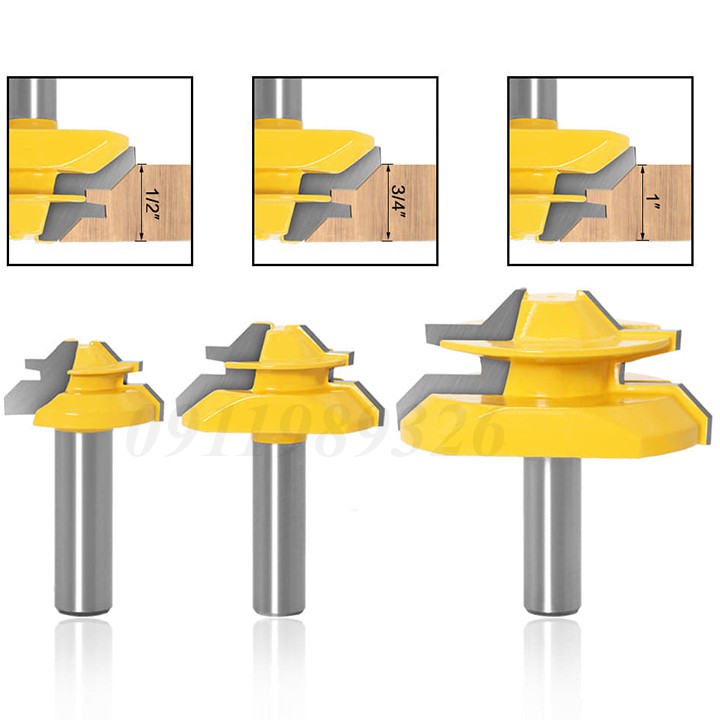 1/2"

3/4"

1"

0911989326