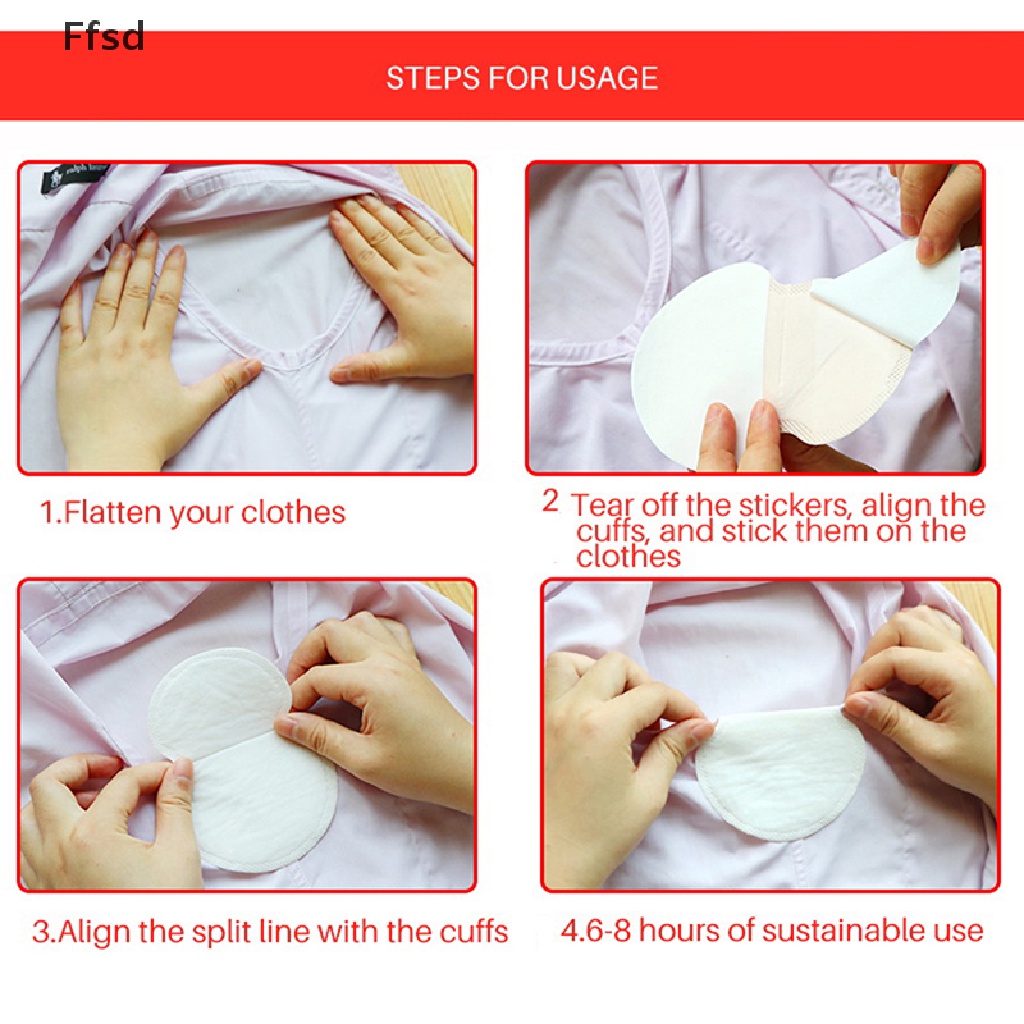 Ffsd

STEPS FOR USAGE

1.Flatten your clothes

2 Tear off the stickers, align the cuffs, and stick them on the clothes

3.Align the split line with the cuffs

4.6-8 hours of sustainable use