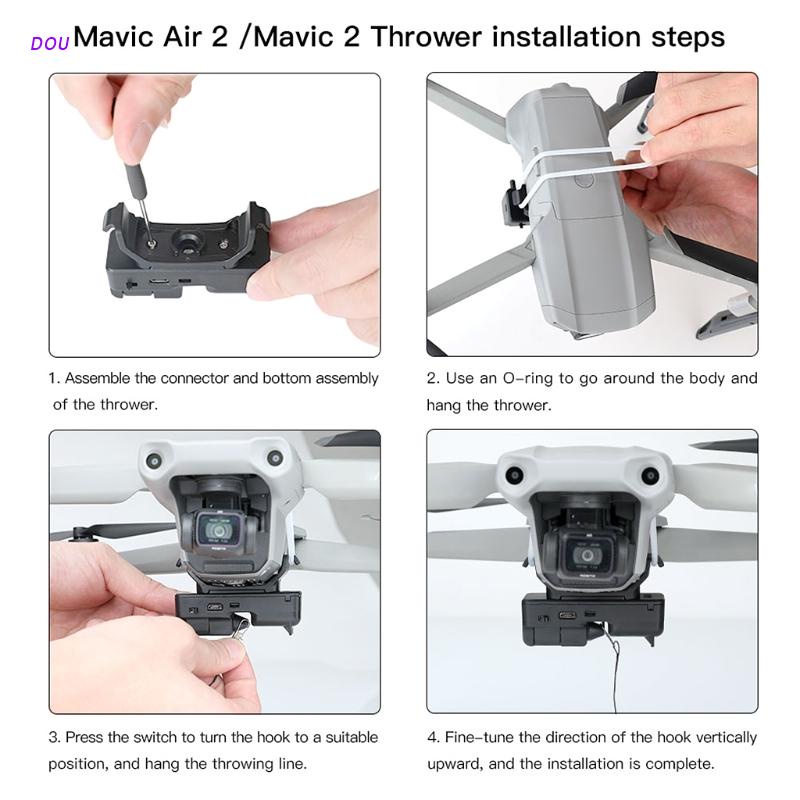 DOU Mavic Air 2 /Mavic 2 Thrower installation steps

1. Assemble the connector and bottom assembly of the thrower.

2. Use an O-ring to go around the body and hang the thrower.

3. Press the switch to turn the hook to a suitable position, and hang the throwing line.

4. Fine-tune the direction of the hook vertically upward, and the installation is complete.