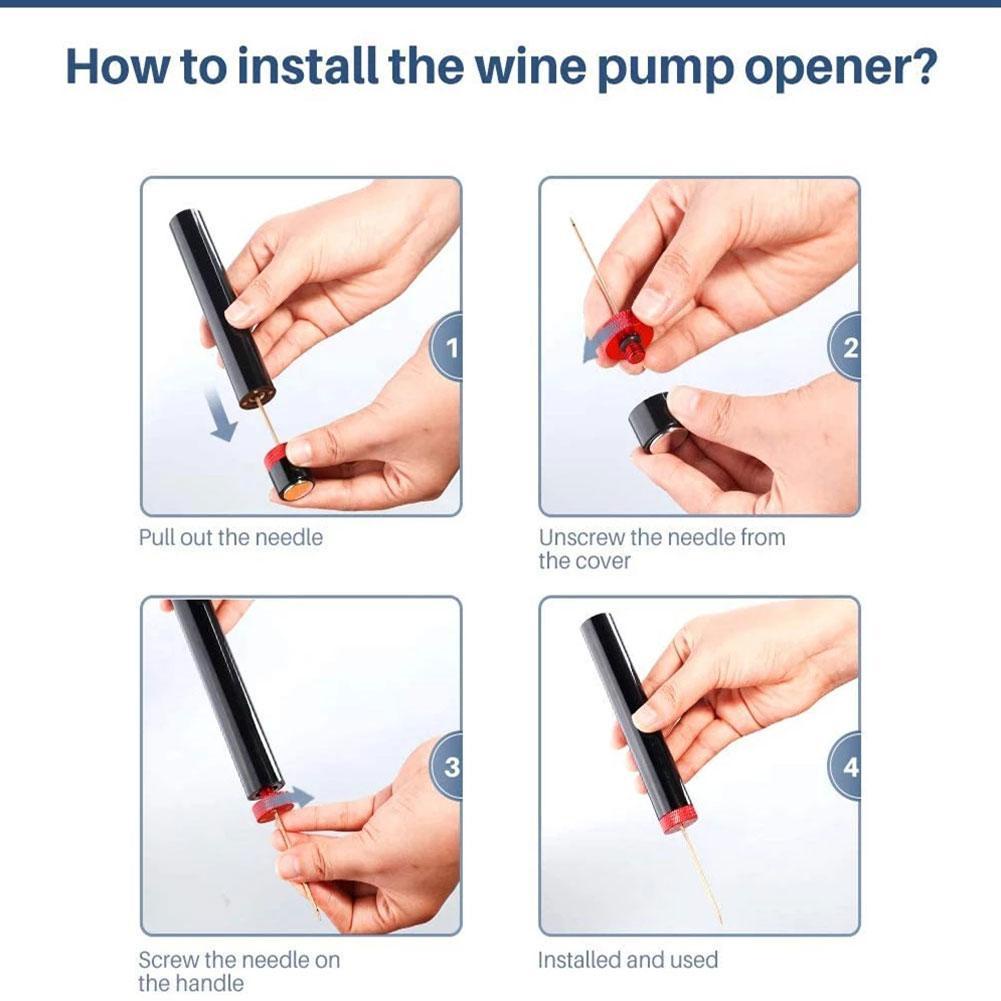 How to install the wine pump opener?

1

Pull out the needle

2

Unscrew the needle from the cover

3

Screw the needle on the handle

4

Installed and used