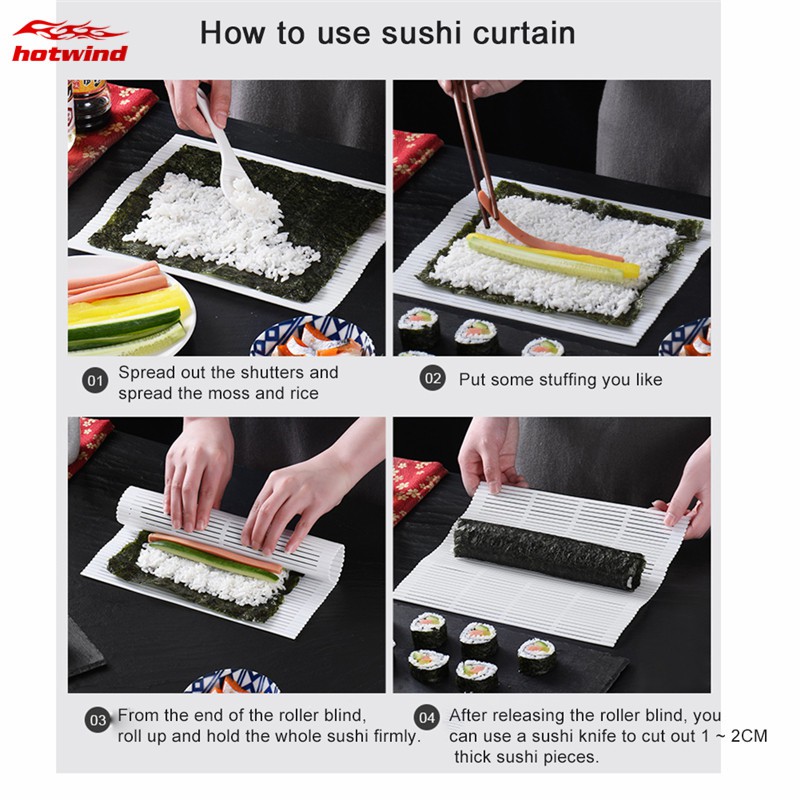 hotwind

How to use sushi curtain

01 Spread out the shutters and spread the moss and rice

02 Put some stuffing you like

03 From the end of the roller blind, roll up and hold the whole sushi firmly.

04 After releasing the roller blind, you can use a sushi knife to cut out 1 ~ 2CM thick sushi pieces.