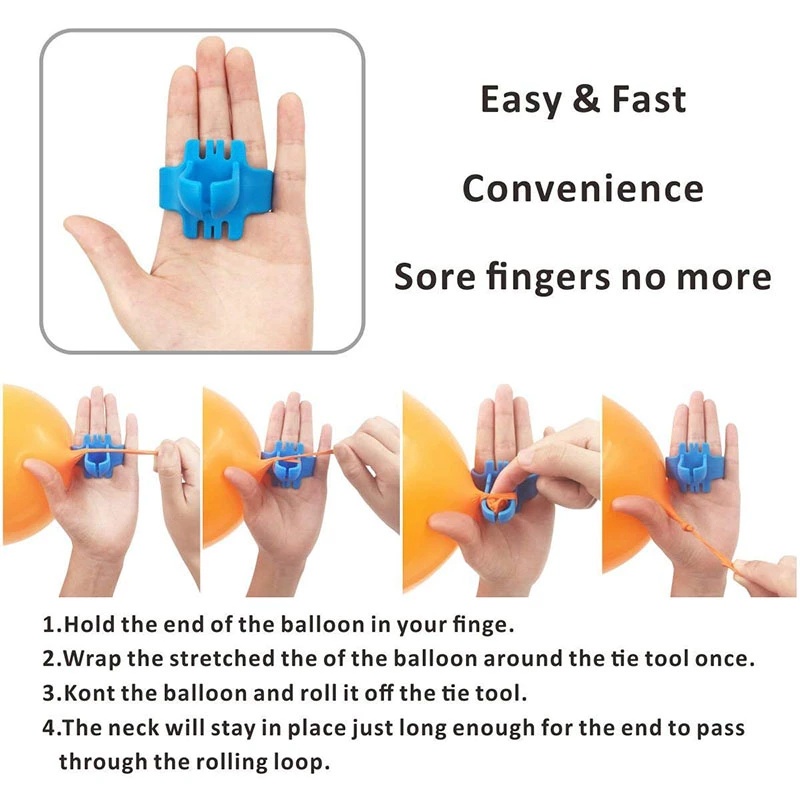 Easy & Fast

Convenience

Sore fingers no more

1.Hold the end of the balloon in your finge.
2.Wrap the stretched the of the balloon around the tie tool once.
3.Kont the balloon and roll it off the tie tool.
4.The neck will stay in place just long enough for the end to pass through the rolling loop.