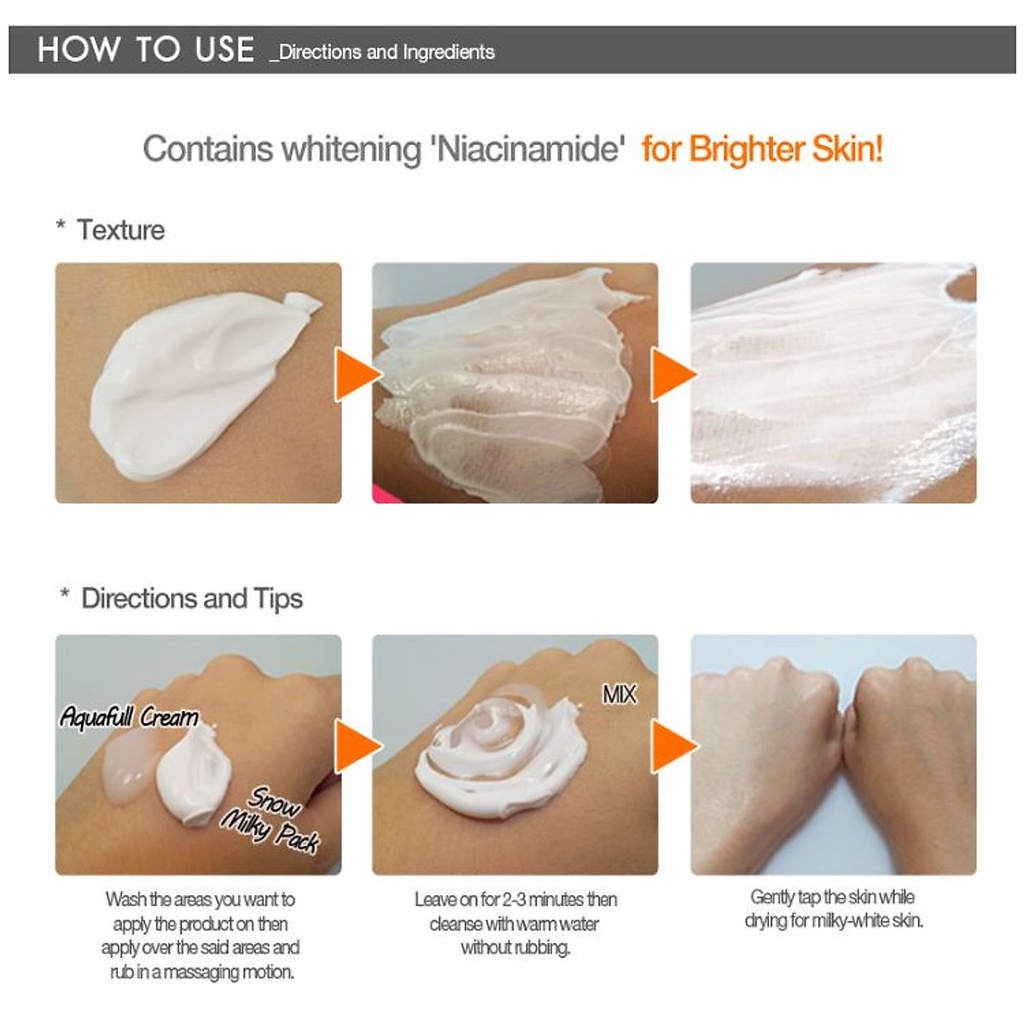 HOW TO USE _Directions and Ingredients

Contains whitening 'Niacinamide' for Brighter Skin!

* Texture

* Directions and Tips

Aquafull Cream

Snow Milky Pack

MIX

Wash the areas you want to apply the product on then apply over the said areas and rub in a massaging motion.

Leave on for 2-3 minutes then cleanse with warm water without rubbing.

Gently tap the skin while drying for milky-white skin.