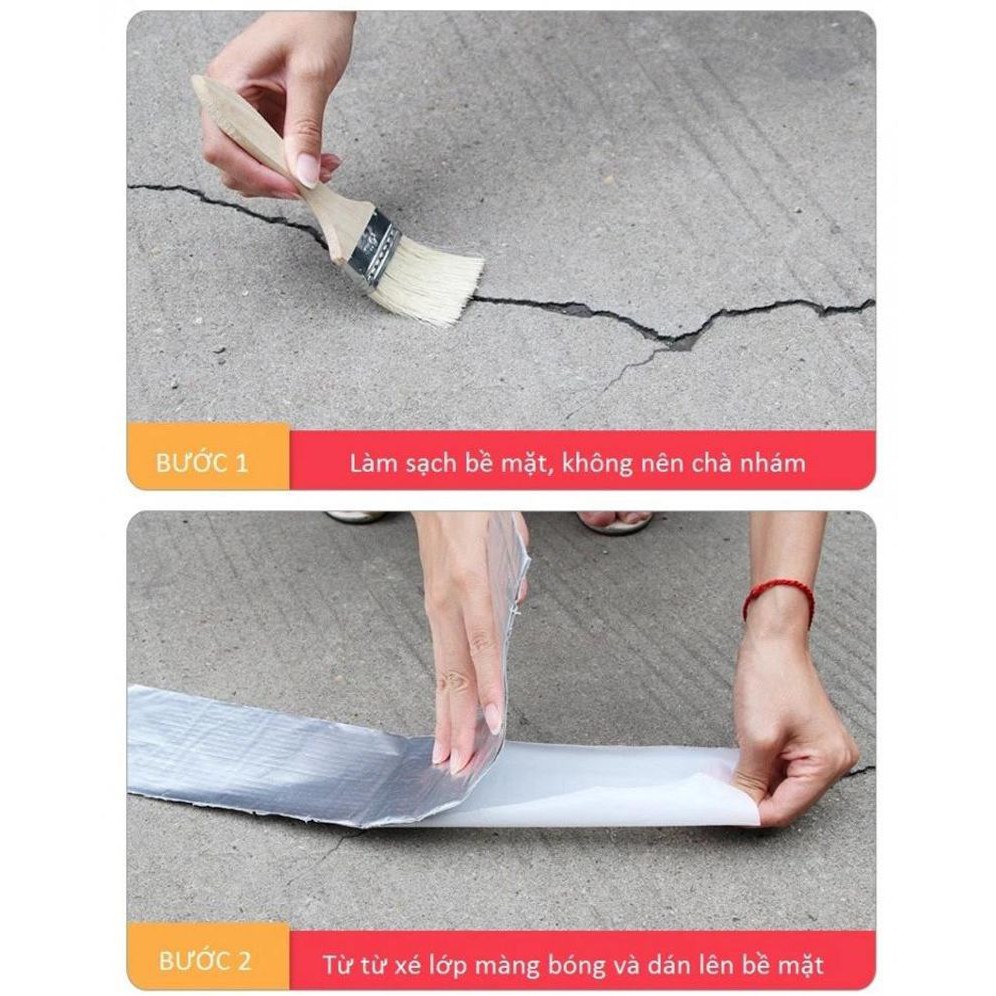 BƯỚC 1
Làm sạch bề mặt, không nên chà nhám

BƯỚC 2
Từ từ xé lớp màng bóng và dán lên bề mặt