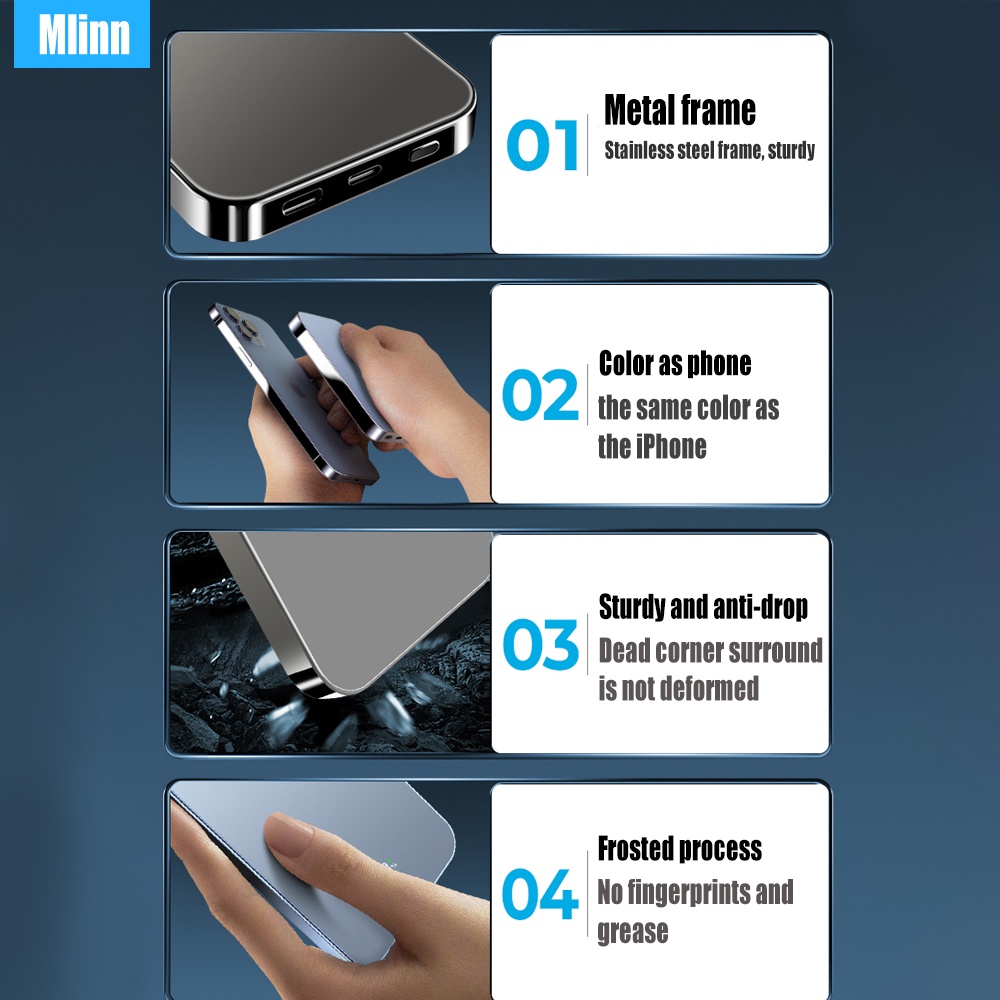 Mlinn

01
Metal frame
Stainless steel frame, sturdy

02
Color as phone
the same color as the iPhone

03
Sturdy and anti-drop
Dead corner surround is not deformed

04
Frosted process
No fingerprints and grease