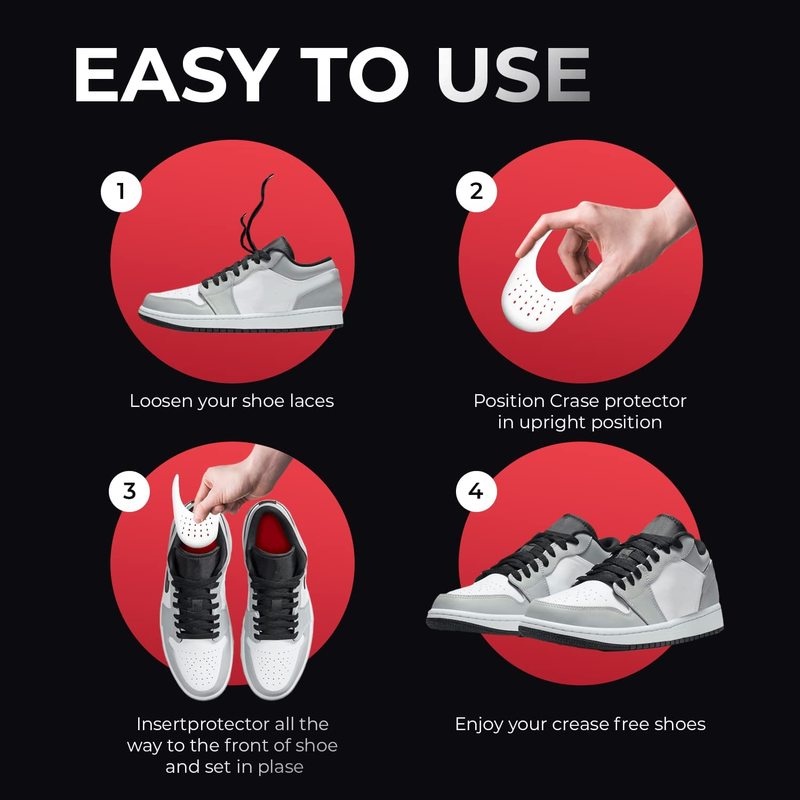 EASY TO USE

1

Loosen your shoe laces

2

Position Crase protector in upright position

3

Insertprotector all the way to the front of shoe and set in plase

4

Enjoy your crease free shoes