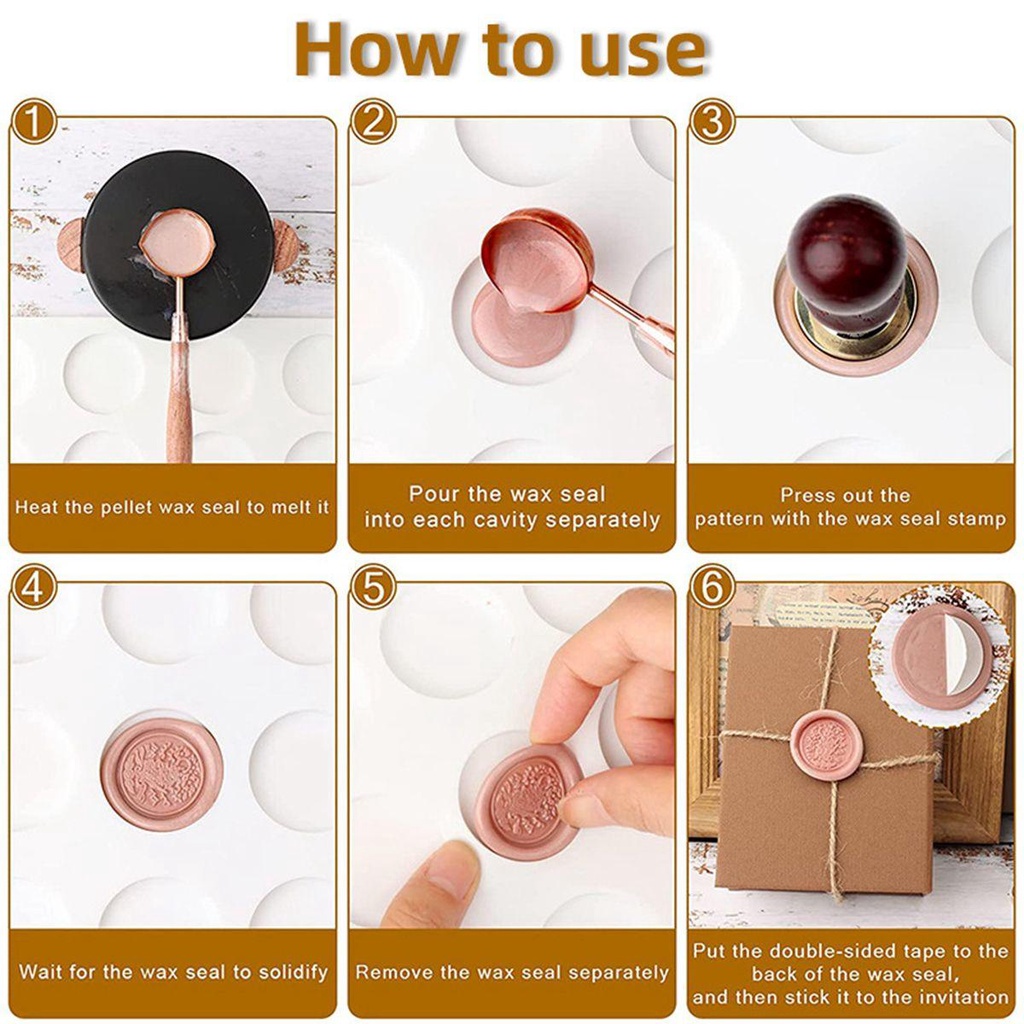 How to use

1

Heat the pellet wax seal to melt it

2

Pour the wax seal into each cavity separately

3

Press out the pattern with the wax seal stamp

4

Wait for the wax seal to solidify

5

Remove the wax seal separately

6

Put the double-sided tape to the back of the wax seal, and then stick it to the invitation