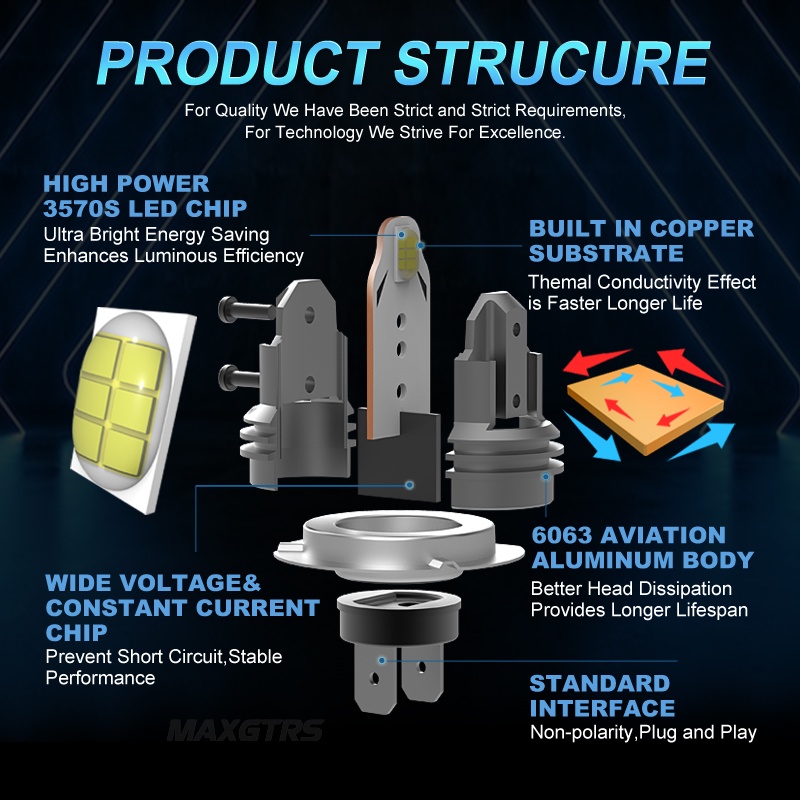 PRODUCT STRUCURE
For Quality We Have Been Strict and Strict Requirements,
For Technology We Strive For Excellence.

HIGH POWER
3570S LED CHIP
Ultra Bright Energy Saving
Enhances Luminous Efficiency

BUILT IN COPPER
SUBSTRATE
Themal Conductivity Effect
is Faster Longer Life

6063 AVIATION
ALUMINUM BODY
Better Head Dissipation
Provides Longer Lifespan

WIDE VOLTAGE&
CONSTANT CURRENT
CHIP
Prevent Short Circuit,Stable
Performance

STANDARD
INTERFACE
Non-polarity,Plug and Play

MAXGTRS