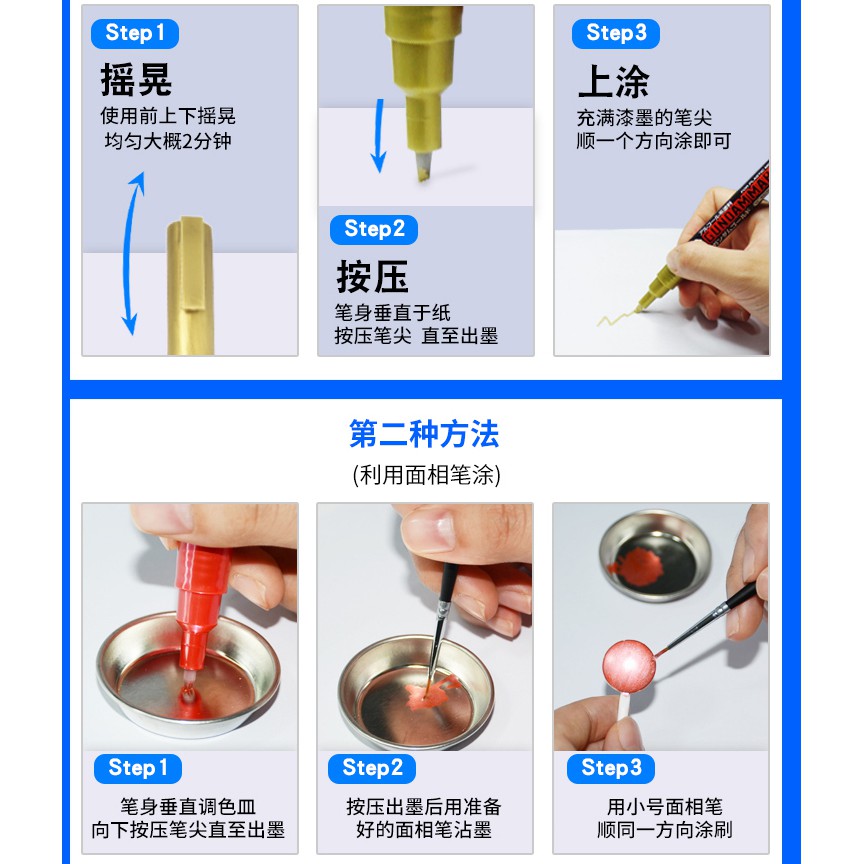 Step1
摇晃
使用前上下摇晃
均匀大概2分钟

Step2
按压
笔身垂直于纸
按压笔尖 直至出墨

Step3
上涂
充满漆墨的笔尖
顺一个方向涂即可

GUNDAM MA

第二种方法
(利用面相笔涂)

Step1
笔身垂直调色皿
向下按压笔尖直至出墨

Step2
按压出墨后用准备
好的面相笔沾墨

Step3
用小号面相笔
顺同一方向涂刷