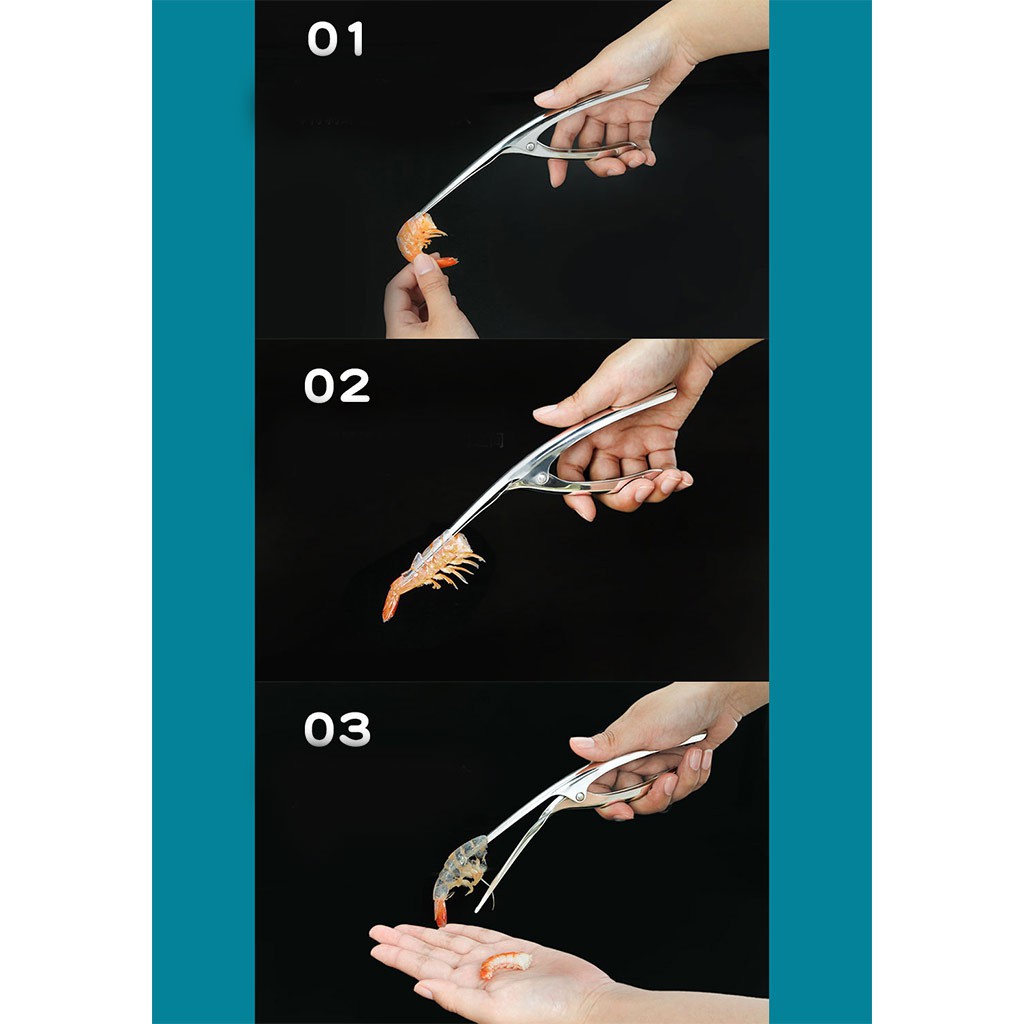 01

02

03