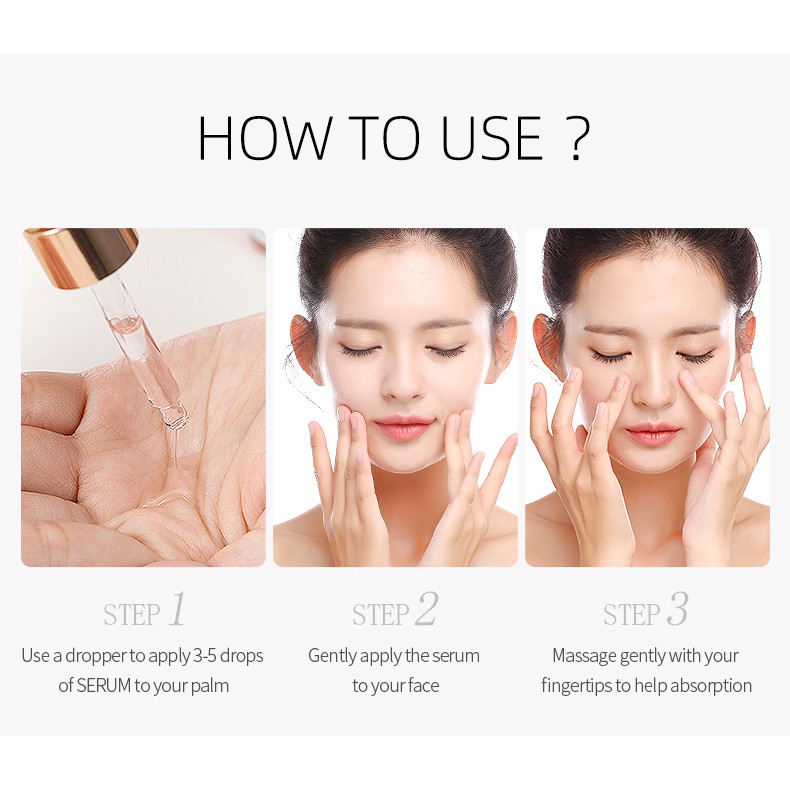 HOW TO USE ?

STEP 1
Use a dropper to apply 3-5 drops of SERUM to your palm

STEP 2
Gently apply the serum to your face

STEP 3
Massage gently with your fingertips to help absorption