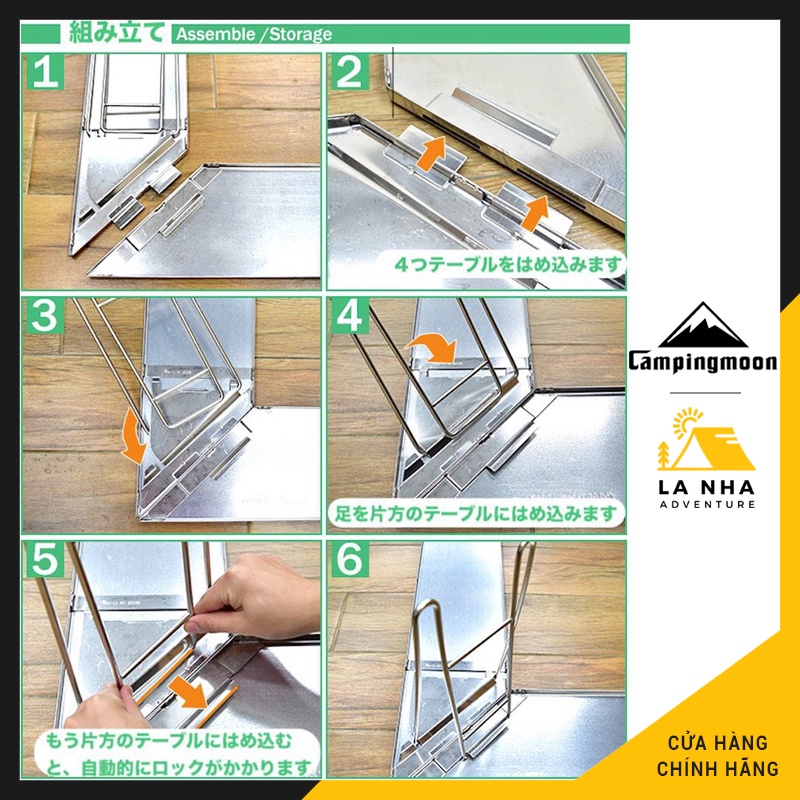 組み立て Assemble /Storage

1

2

4つテーブルをはめ込みます

3

4

足を片方のテーブルにはめ込みます

5

もう片方のテーブルにはめ込むと、自動的にロックがかかります

6

Campingmoon

LA NHA
ADVENTURE

CỬA HÀNG
CHÍNH HÃNG