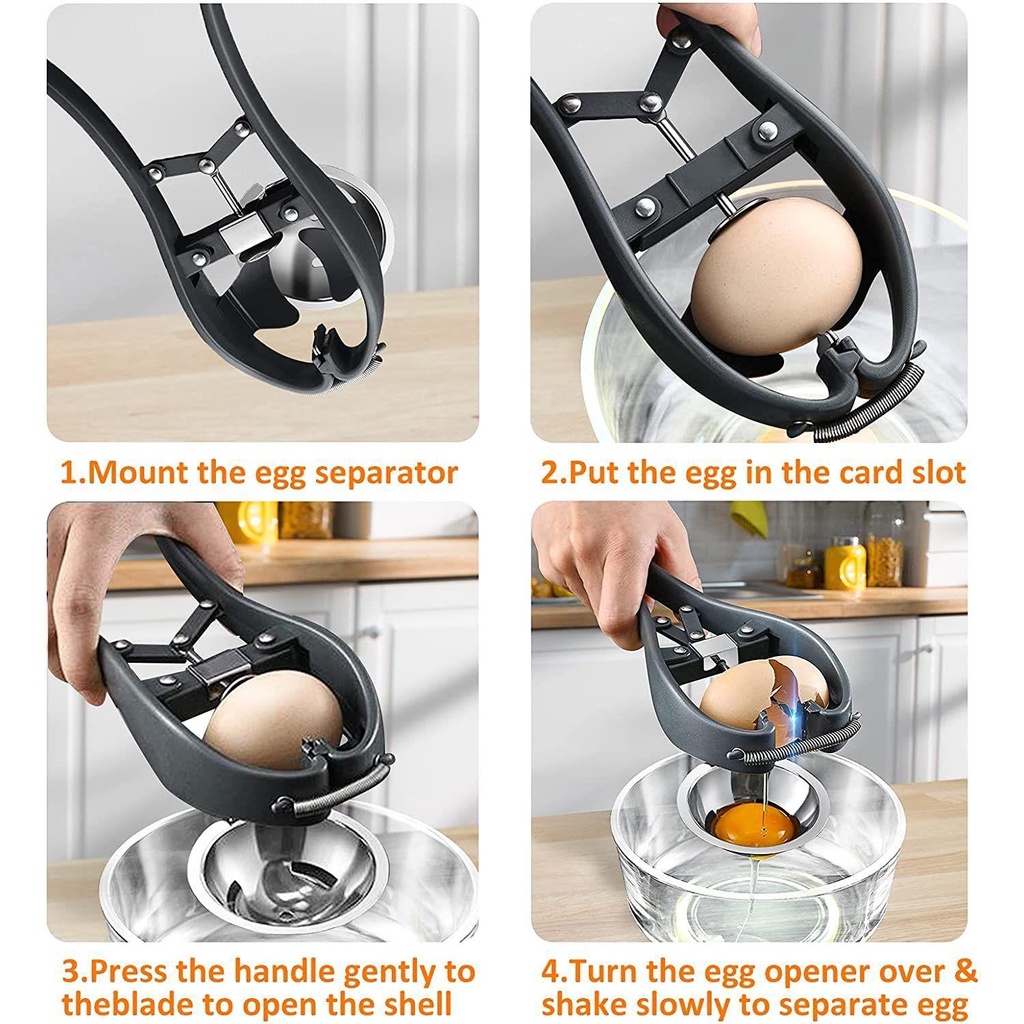 1.Mount the egg separator

2.Put the egg in the card slot

3.Press the handle gently to theblade to open the shell

4.Turn the egg opener over & shake slowly to separate egg