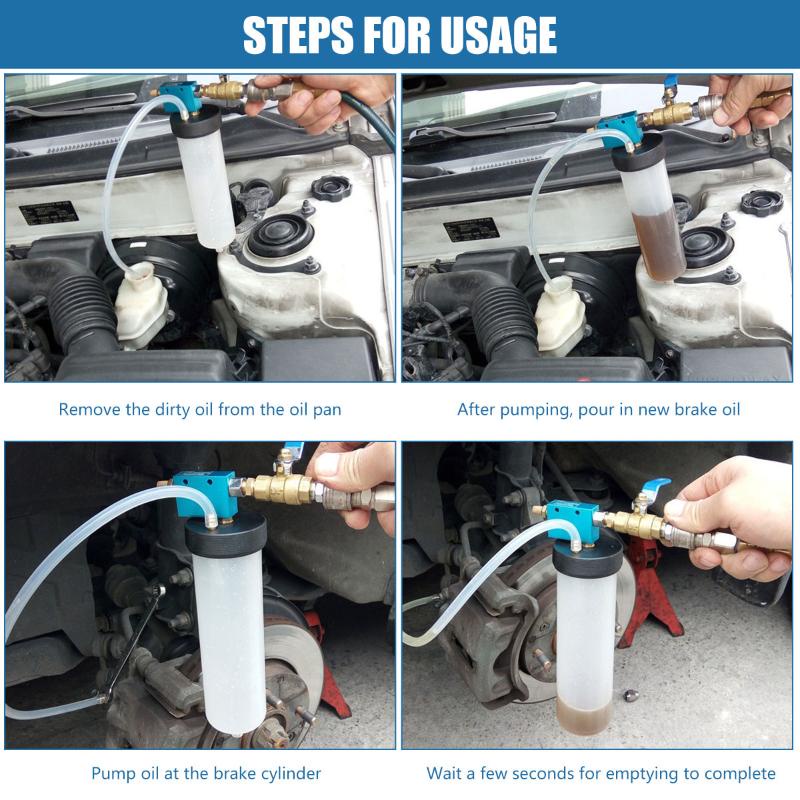 STEPS FOR USAGE

Remove the dirty oil from the oil pan

After pumping, pour in new brake oil

Pump oil at the brake cylinder

Wait a few seconds for emptying to complete