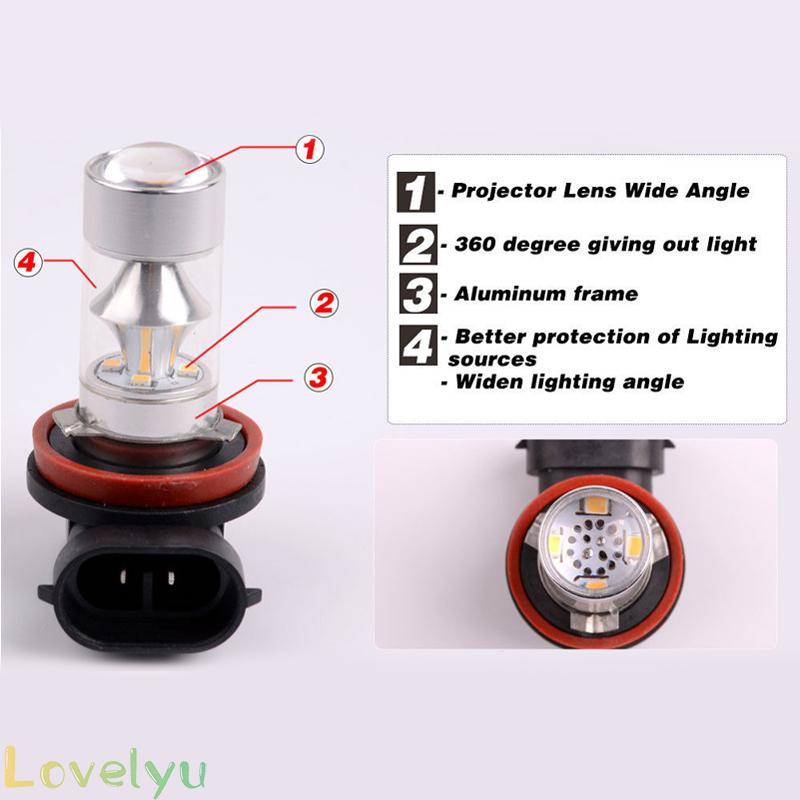 1
4
2
3

1 - Projector Lens Wide Angle
2 - 360 degree giving out light
3 - Aluminum frame
4 - Better protection of Lighting sources
- Widen lighting angle

Lovelyu