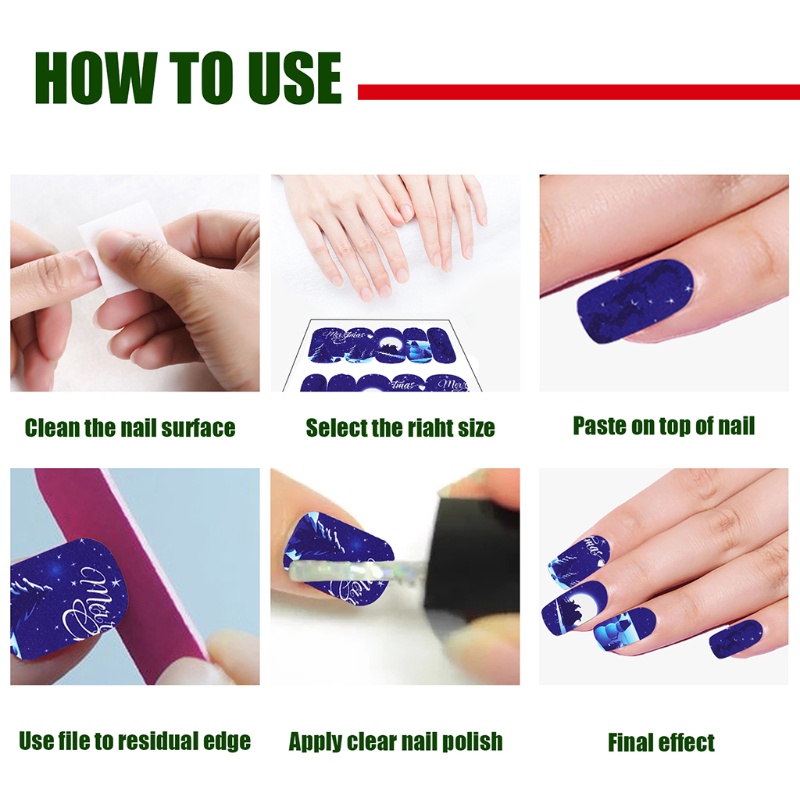 HOW TO USE

Clean the nail surface

Select the riaht size

Paste on top of nail

Use file to residual edge

Apply clear nail polish

Final effect