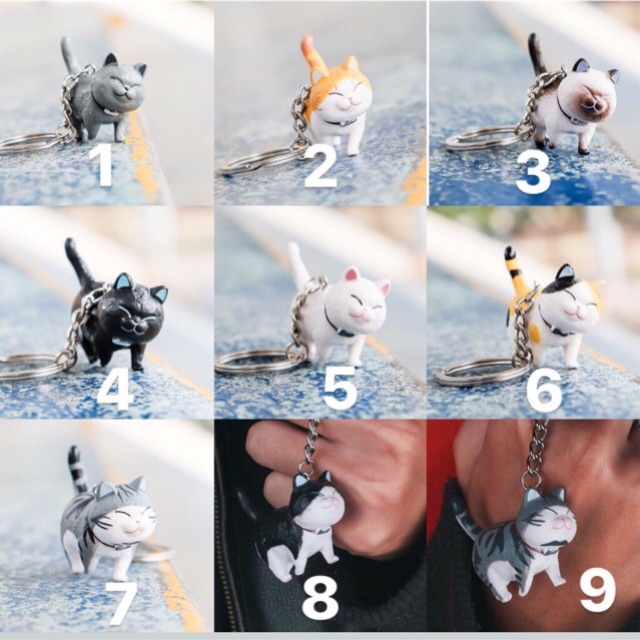 1
2
3
4
5
6
7
8
9