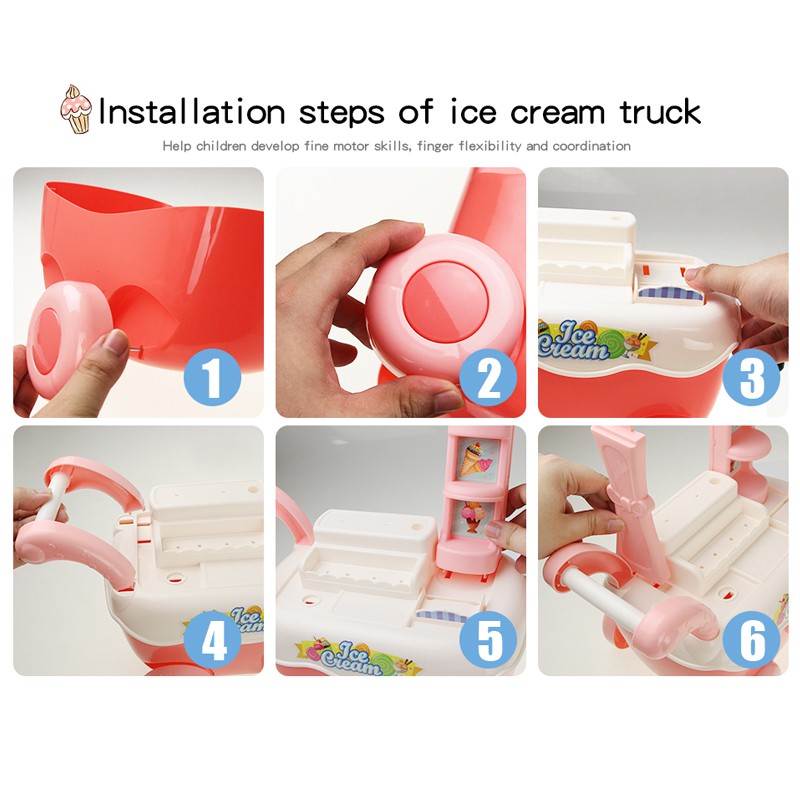 Installation steps of ice cream truck

Help children develop fine motor skills, finger flexibility and coordination

1

2

Ice Cream

3

Ice Cream

4

Ice Cream

5

6