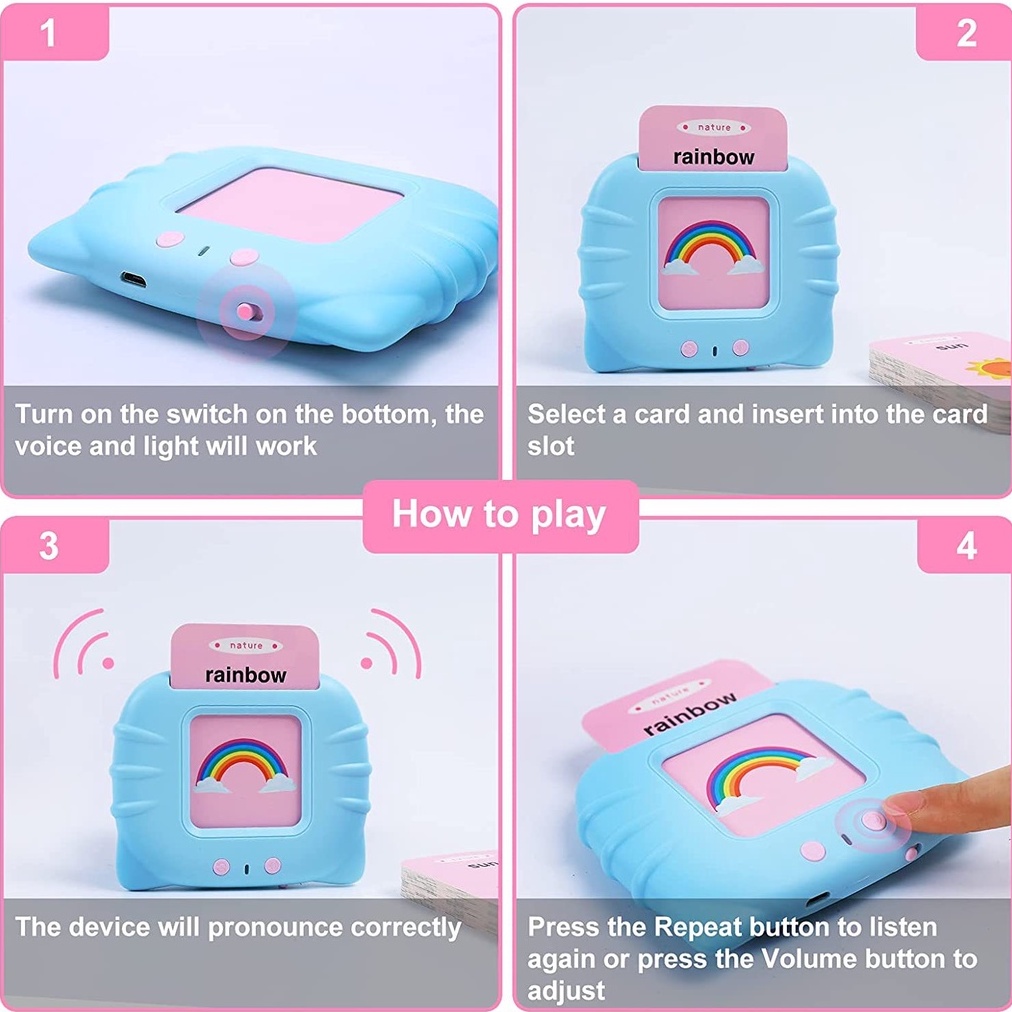 1

Turn on the switch on the bottom, the voice and light will work

2

nature

rainbow

sun

Select a card and insert into the card slot

How to play

3

nature

rainbow

sun

The device will pronounce correctly

4

nature

rainbow

Press the Repeat button to listen again or press the Volume button to adjust