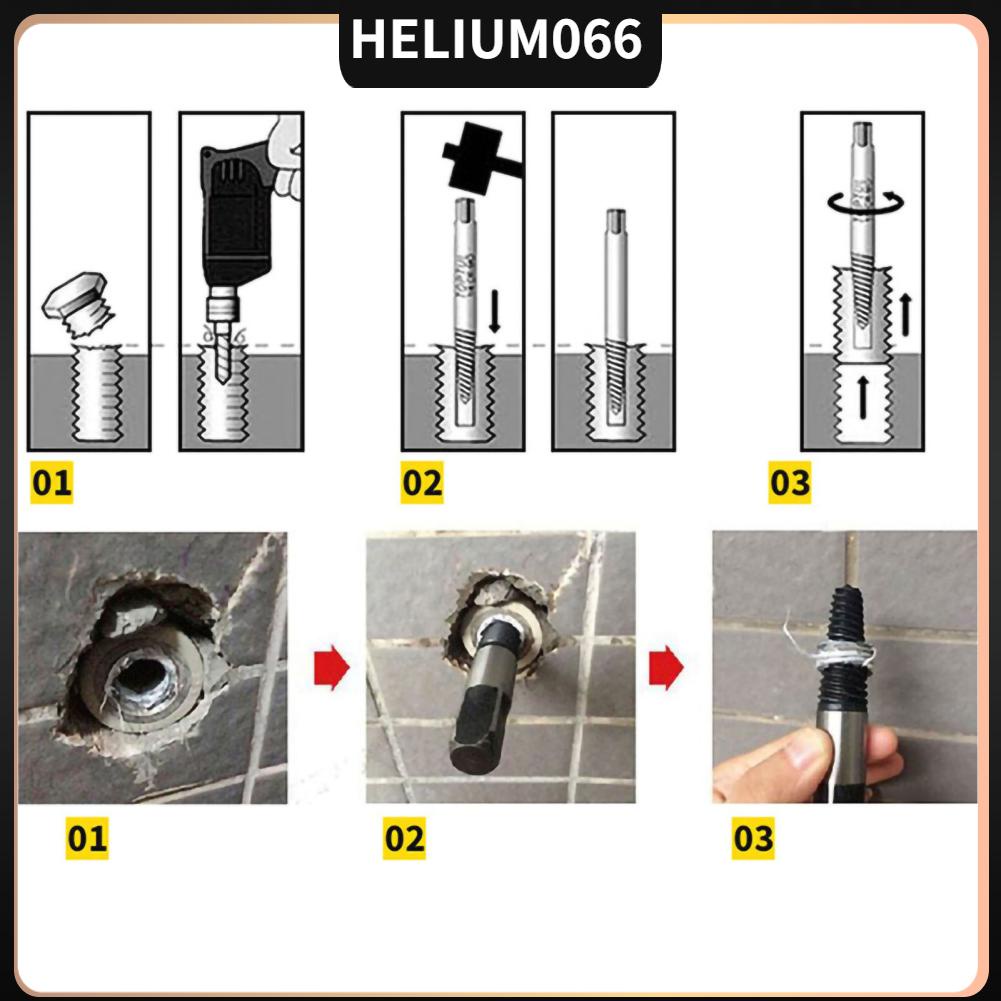 HELIUM066

01

02

03

01

02

03