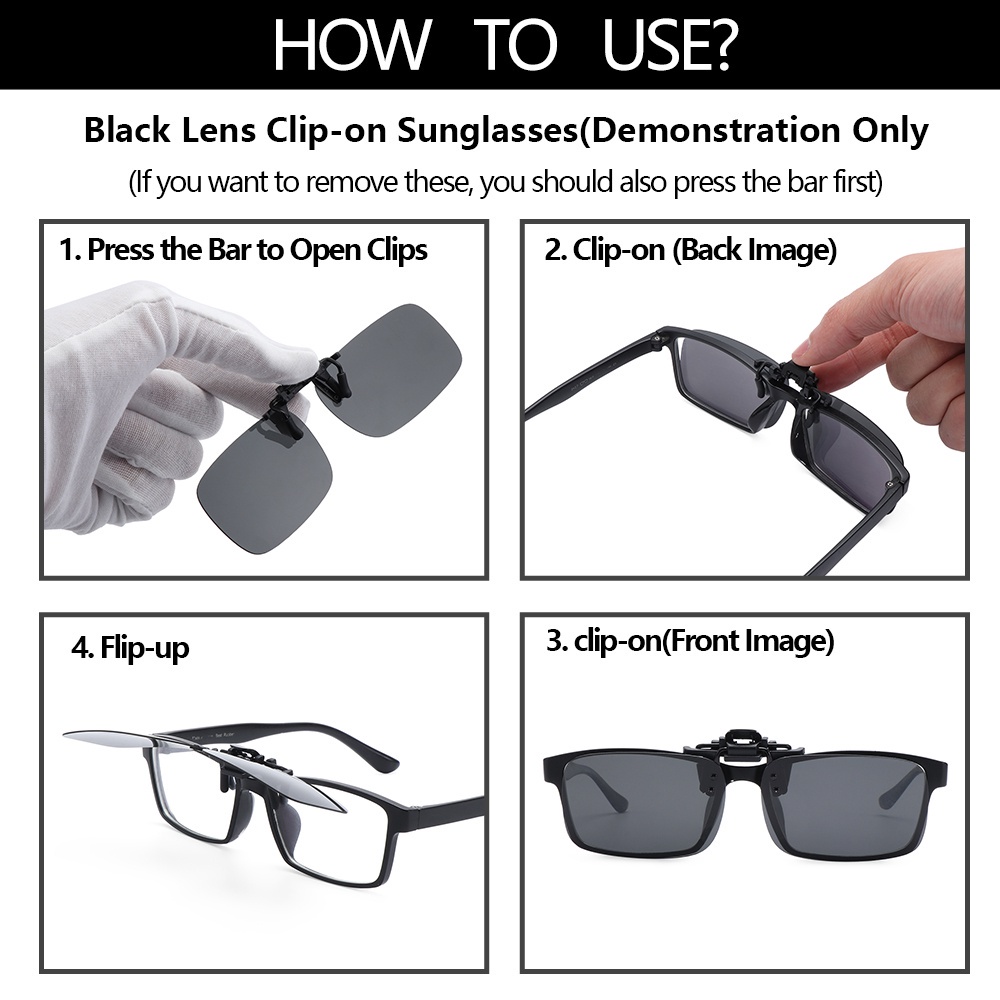 HOW TO USE?

Black Lens Clip-on Sunglasses(Demonstration Only

(If you want to remove these, you should also press the bar first)

1. Press the Bar to Open Clips

2. Clip-on (Back Image)

4. Flip-up

3. clip-on(Front Image)