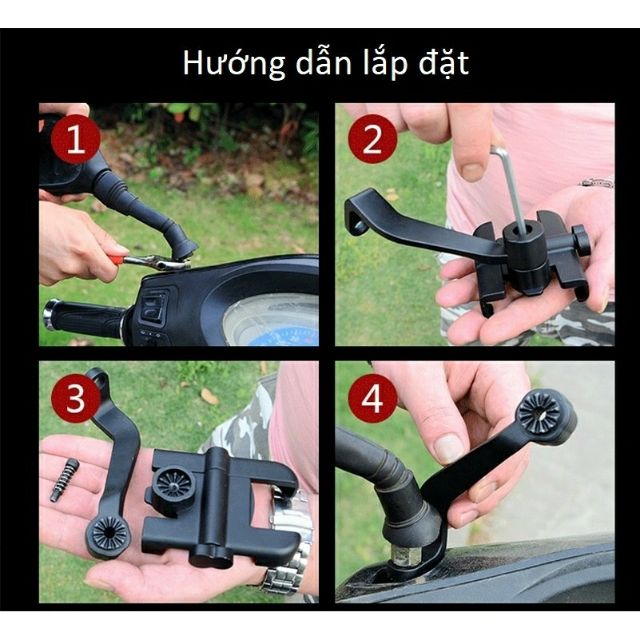 Hướng dẫn lắp đặt

1

2

3

4