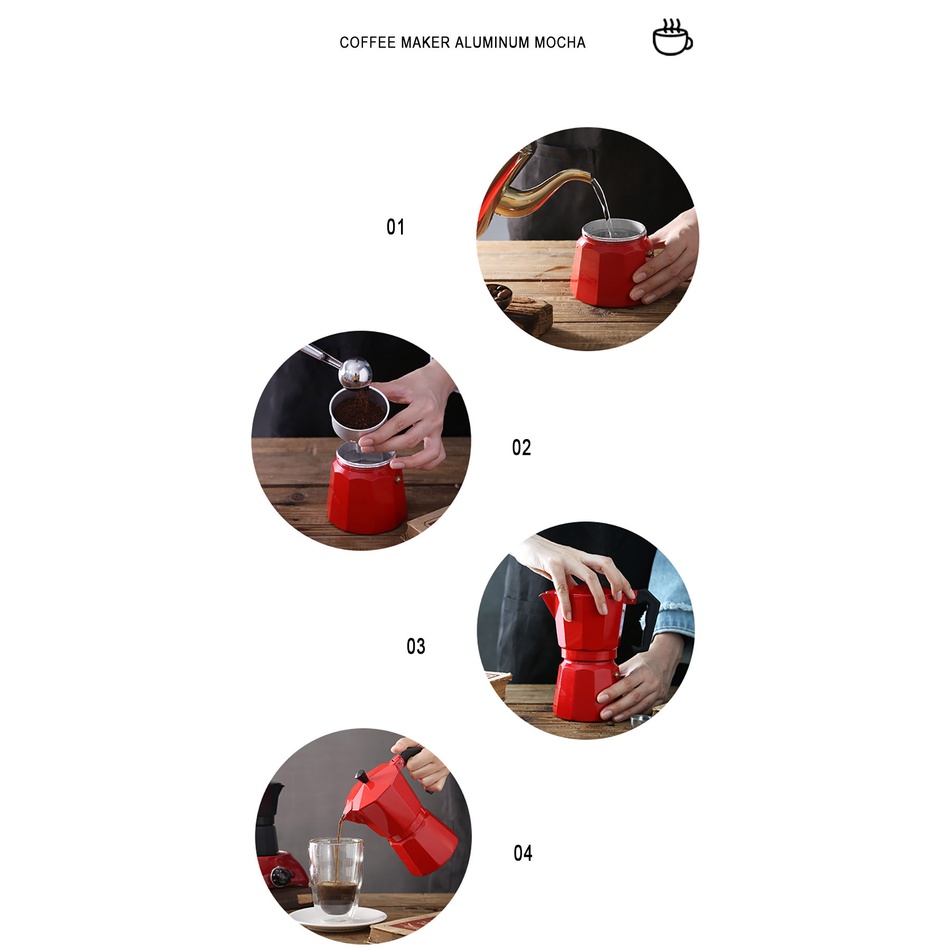 COFFEE MAKER ALUMINUM MOCHA

01

02

03

04