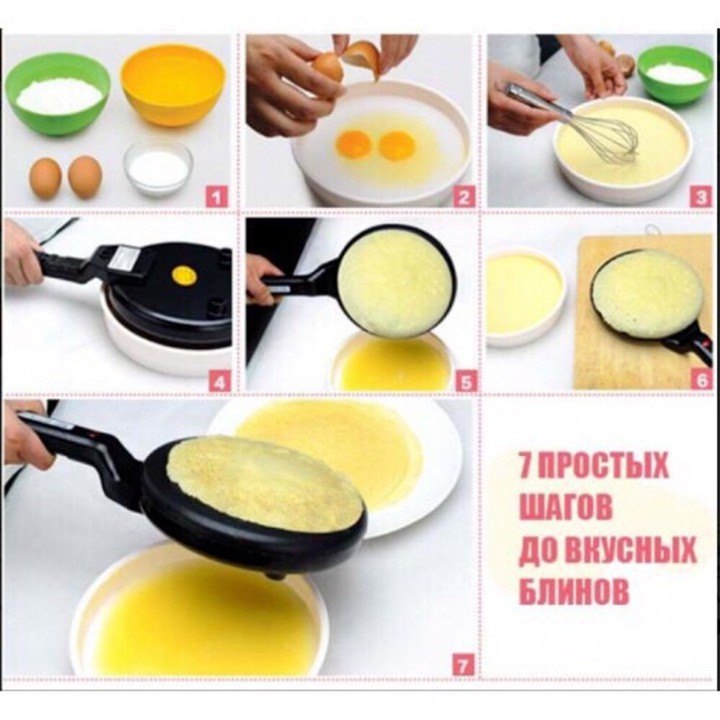 1

2

3

4

5

6

7

7 ПРОСТЫХ ШАГОВ ДО ВКУСНЫХ БЛИНОВ