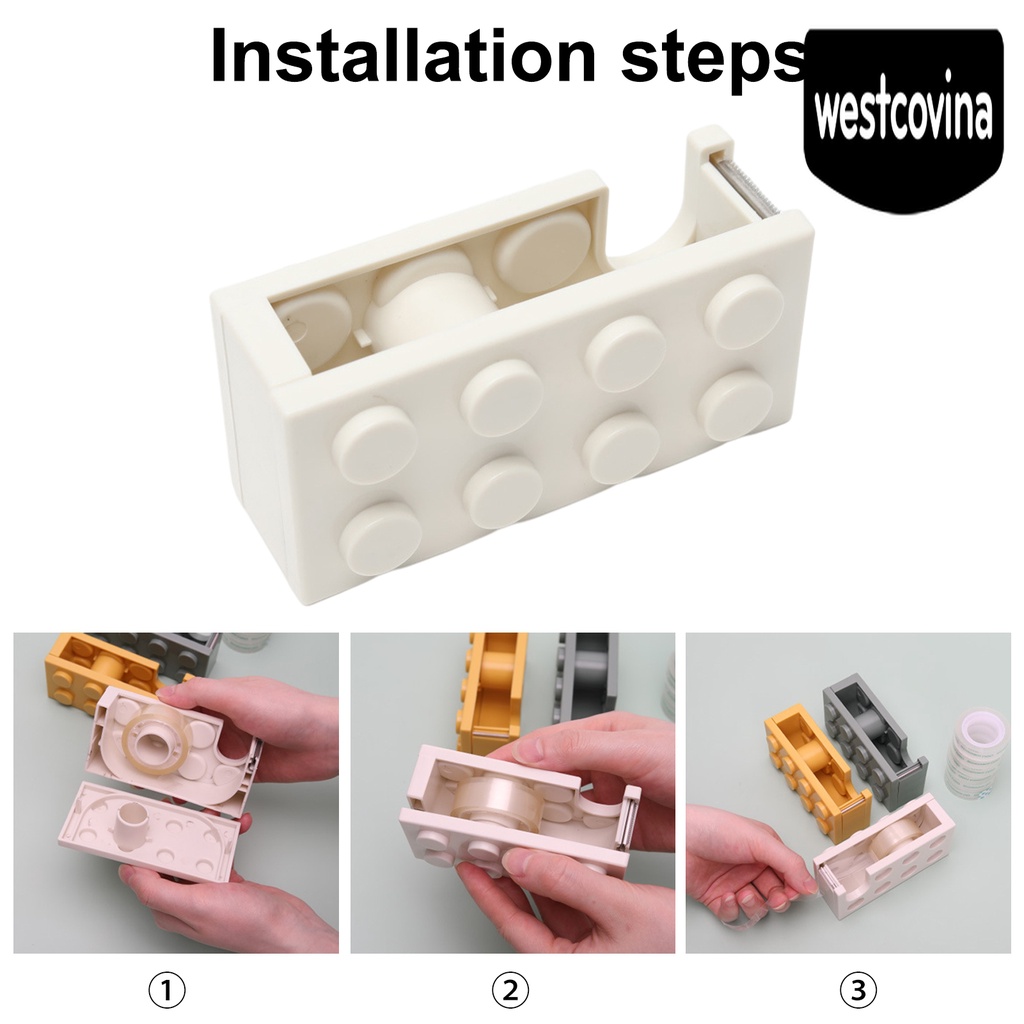 Installation steps

westcovina

①

②

③