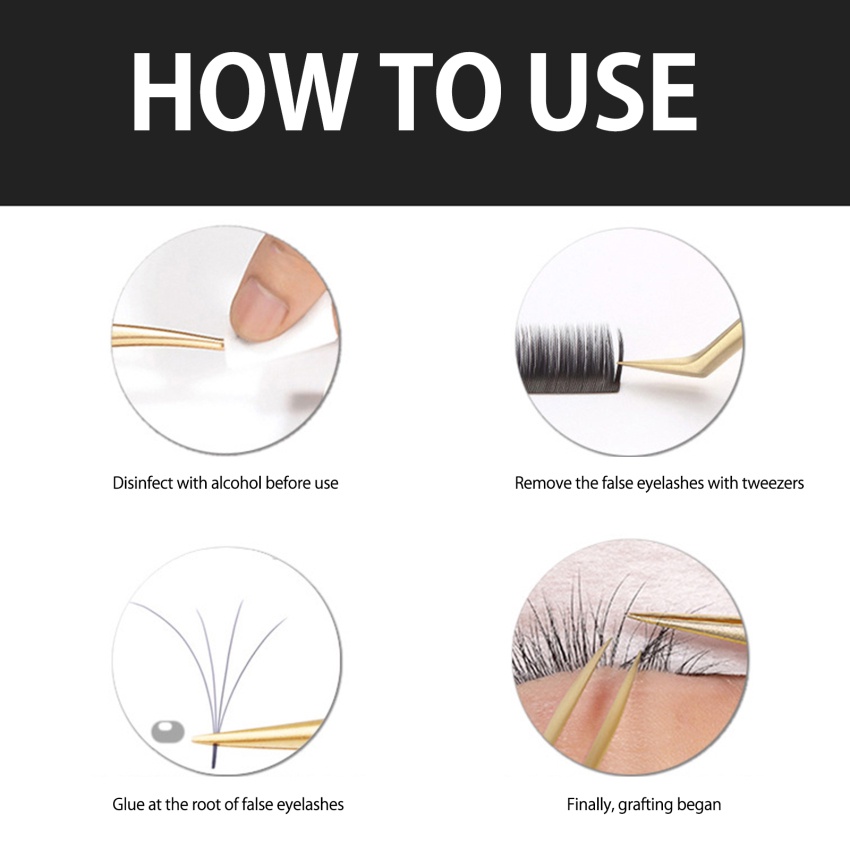 HOW TO USE

Disinfect with alcohol before use

Remove the false eyelashes with tweezers

Glue at the root of false eyelashes

Finally, grafting began