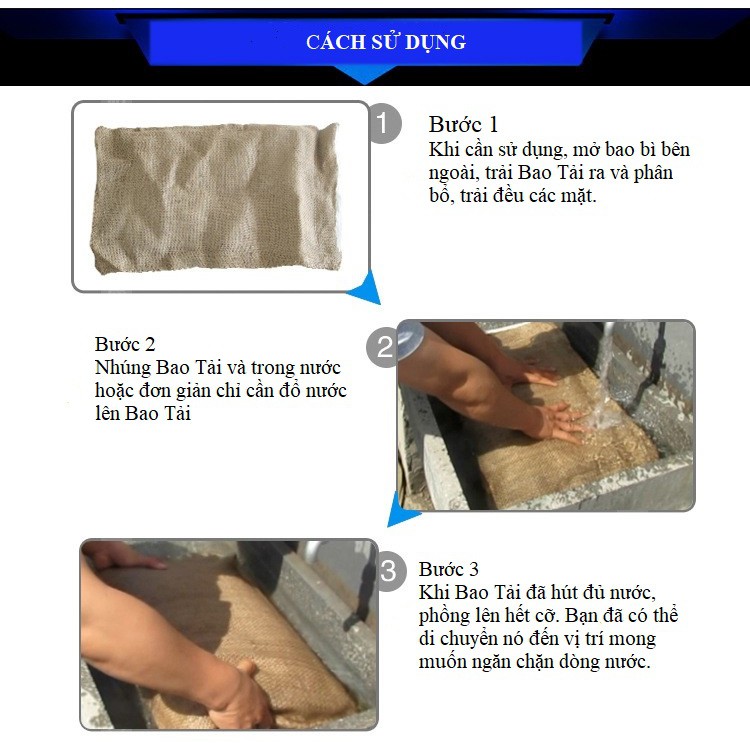 CÁCH SỬ DỤNG

1

Bước 1
Khi cần sử dụng, mở bao bì bên ngoài, trải Bao Tải ra và phân bổ, trải đều các mặt.

Bước 2
Nhúng Bao Tải và trong nước hoặc đơn giản chỉ cần đổ nước lên Bao Tải

2

3

Bước 3
Khi Bao Tải đã hút đủ nước, phồng lên hết cỡ. Bạn đã có thể di chuyển nó đến vị trí mong muốn ngăn chặn dòng nước.