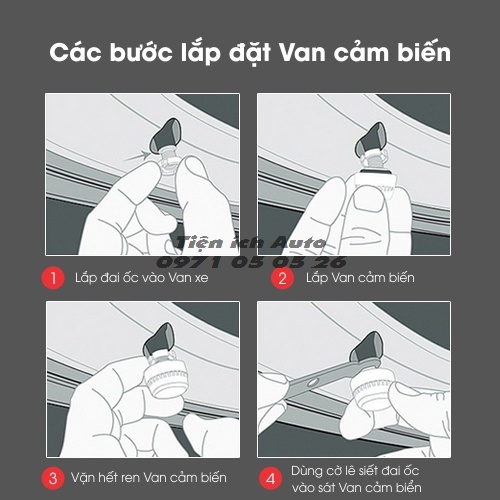 Các bước lắp đặt Van cảm biến

Tiện ích Auto
0971 05 05 26

1 Lắp đai ốc vào Van xe

2 Lắp Van cảm biến

3 Vặn hết ren Van cảm biến

4 Dùng cờ lê siết đai ốc vào sát Van cảm biến