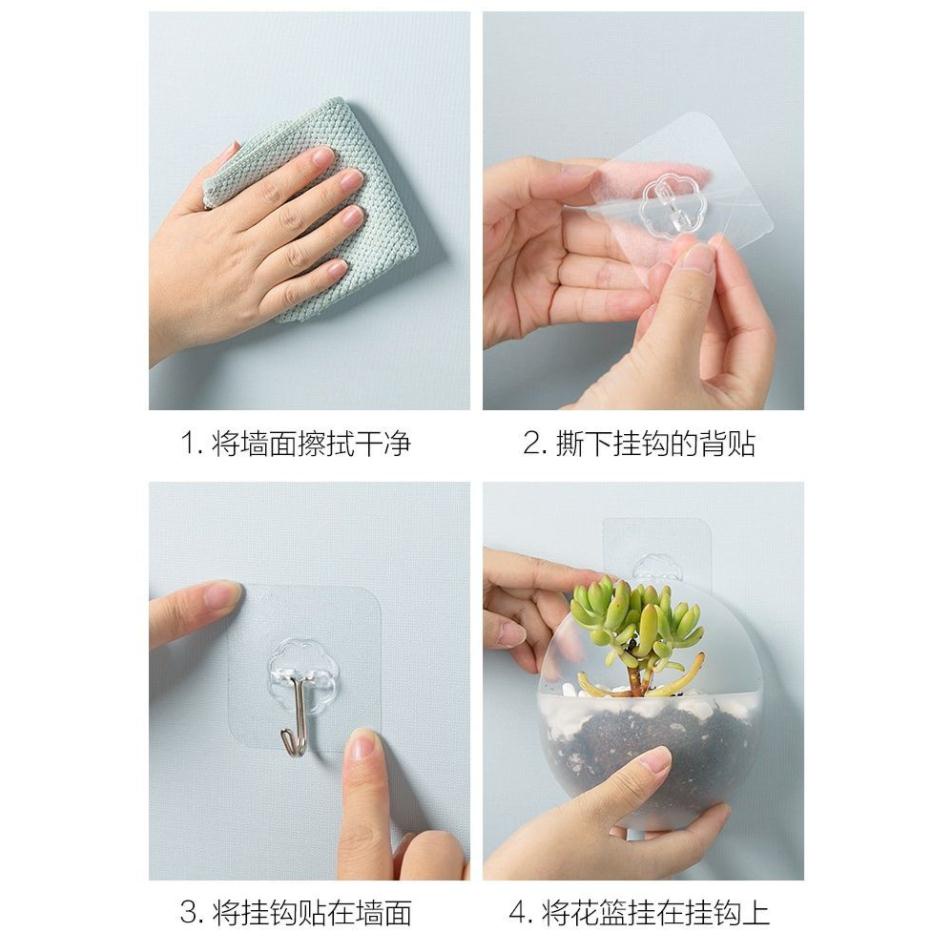 1. 将墙面擦拭干净

2. 撕下挂钩的背贴

3. 将挂钩贴在墙面

4. 将花篮挂在挂钩上